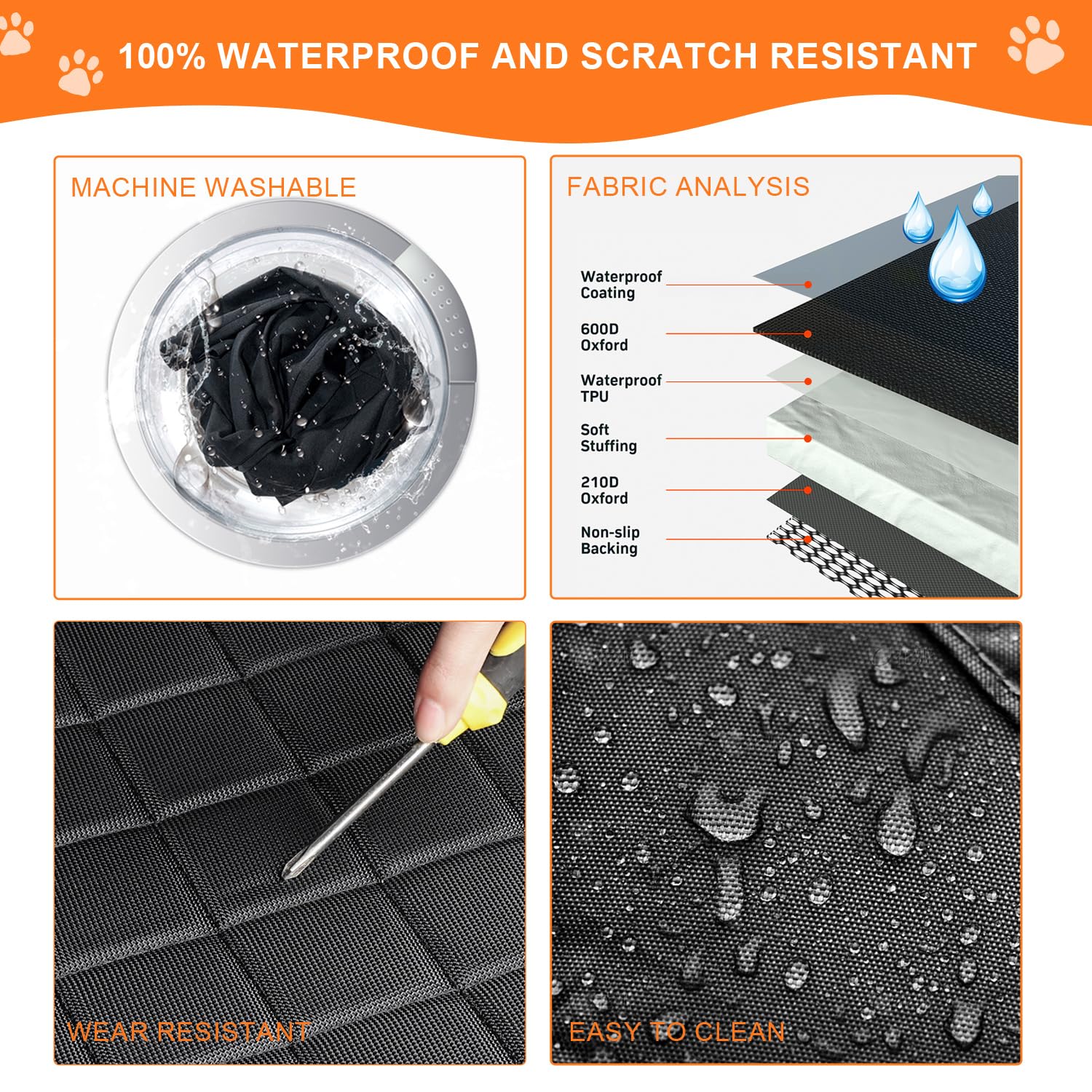 100% WATERPROOF AND SCRATCH RESISTANT

MACHINE WASHABLE

FABRIC ANALYSIS

Waterproof Coating

600D Oxford

Waterproof TPU

Soft Stuffing

210D Oxford

Non-slip Backing

WEAR RESISTANT

EASY TO CLEAN