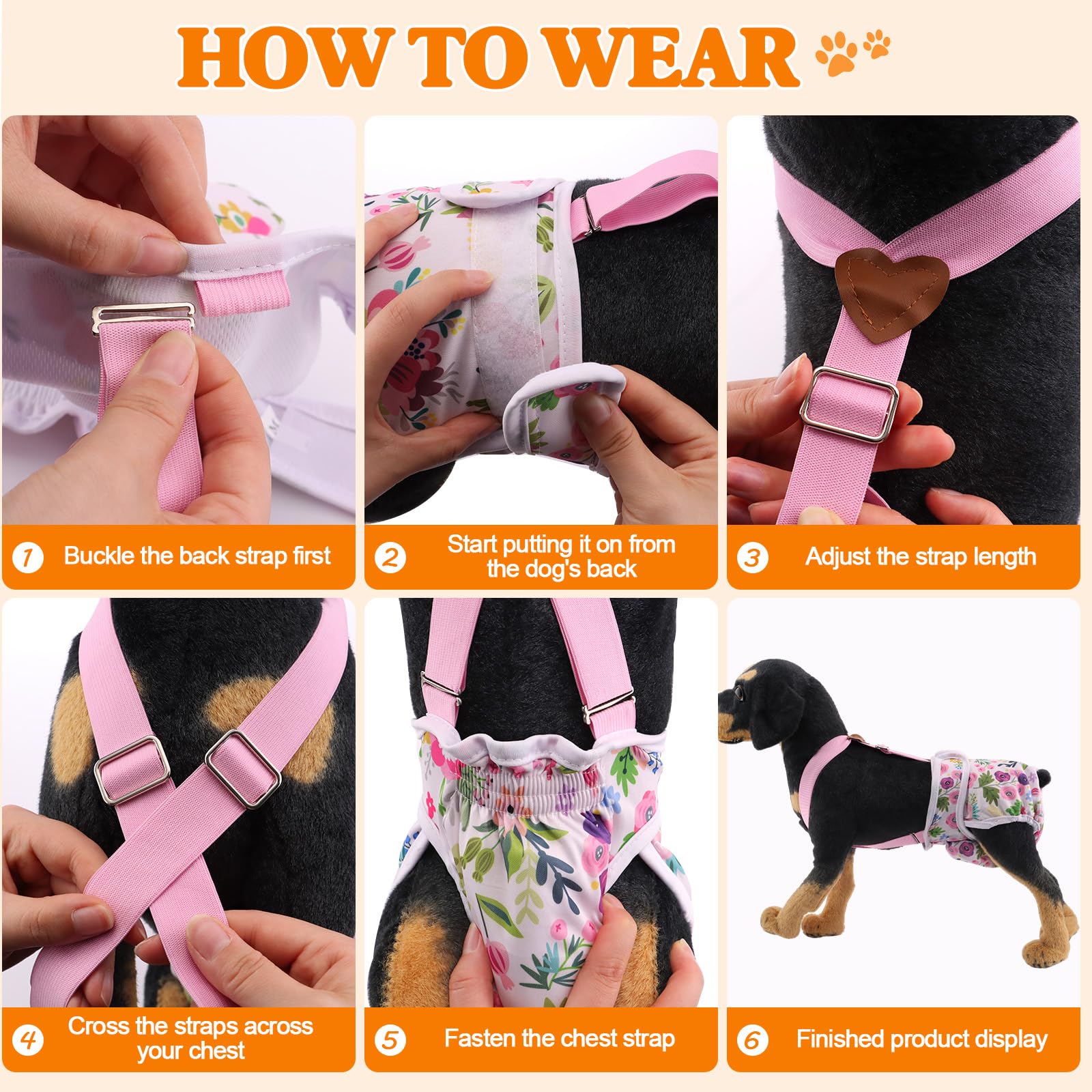 HOW TO WEAR

1 Buckle the back strap first

2 Start putting it on from the dog's back

3 Adjust the strap length

4 Cross the straps across your chest

5 Fasten the chest strap

6 Finished product display