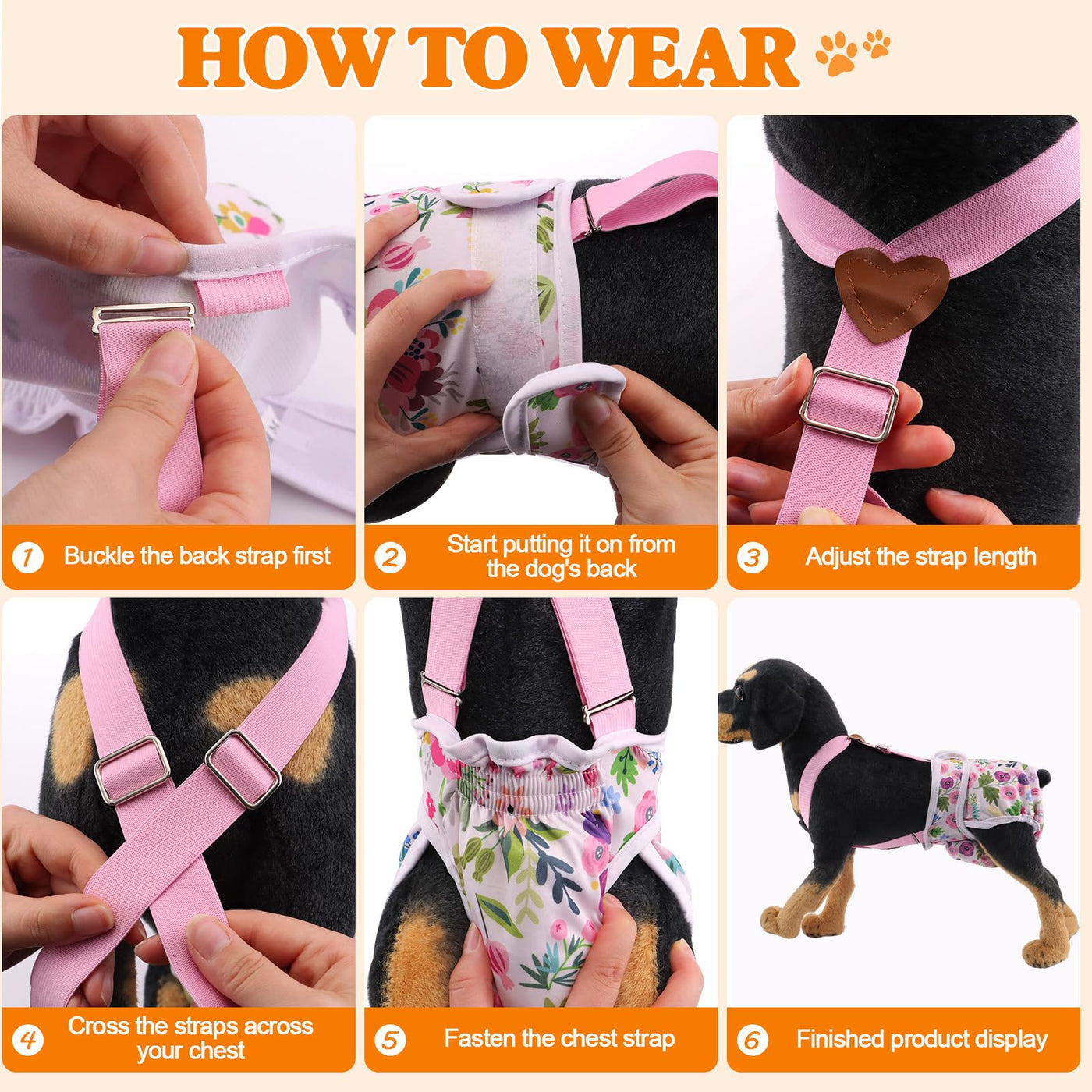 HOW TO WEAR

1 Buckle the back strap first

2 Start putting it on from the dog's back

3 Adjust the strap length

4 Cross the straps across your chest

5 Fasten the chest strap

6 Finished product display