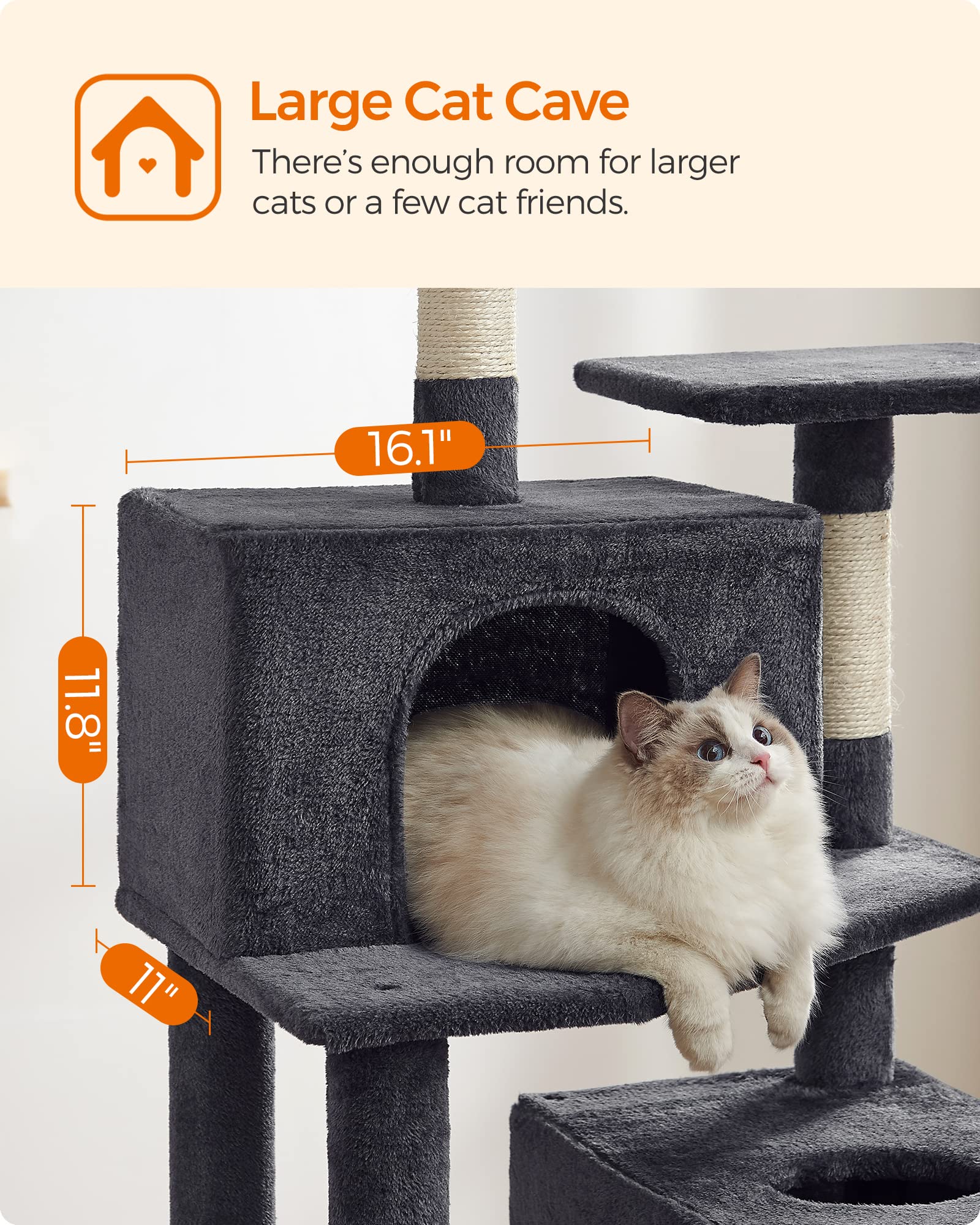 Large Cat Cave

There's enough room for larger cats or a few cat friends.

16.1"

11.8"

11"