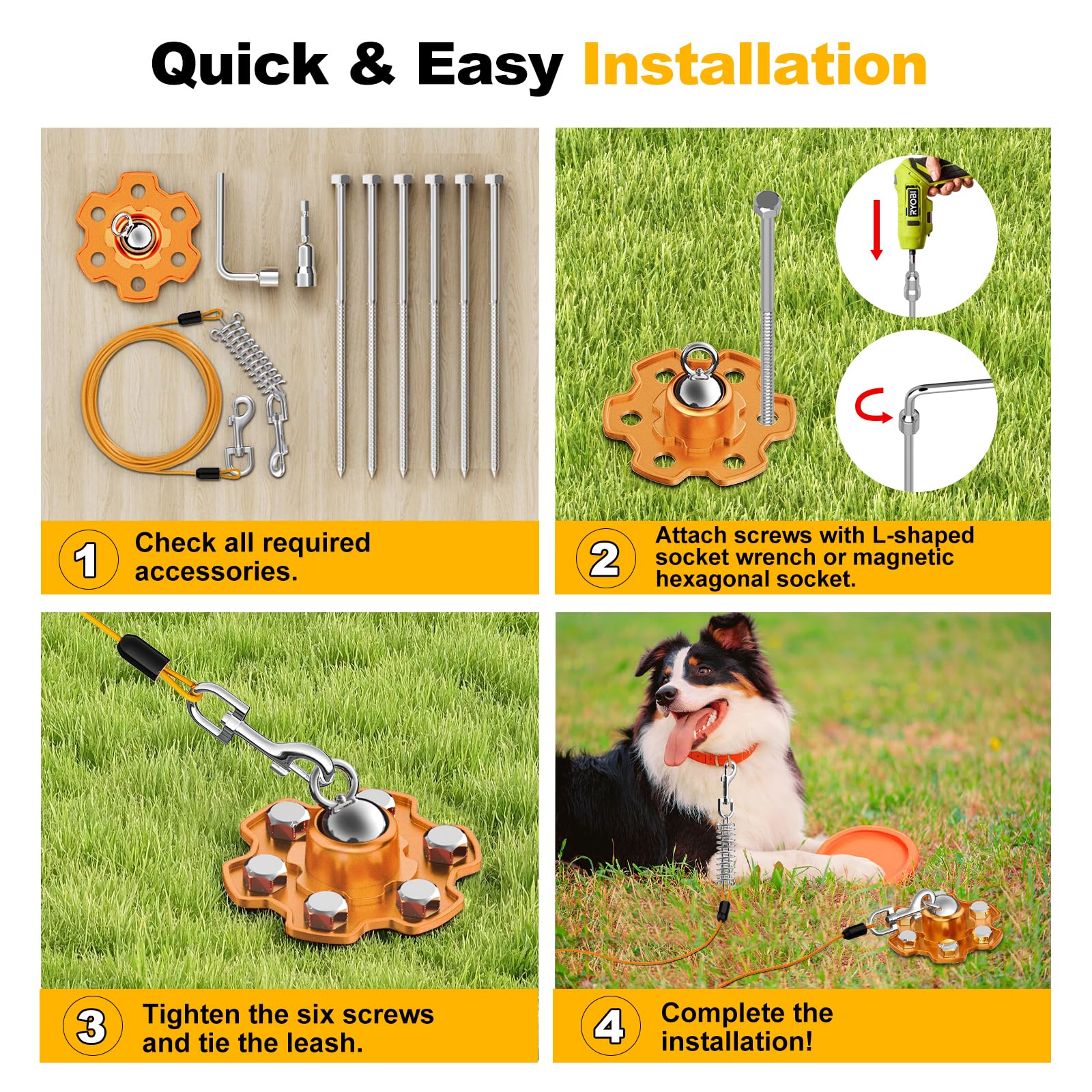 Quick & Easy Installation

RYOBI

1 Check all required accessories.

2 Attach screws with L-shaped socket wrench or magnetic hexagonal socket.

3 Tighten the six screws and tie the leash.

4 Complete the installation!