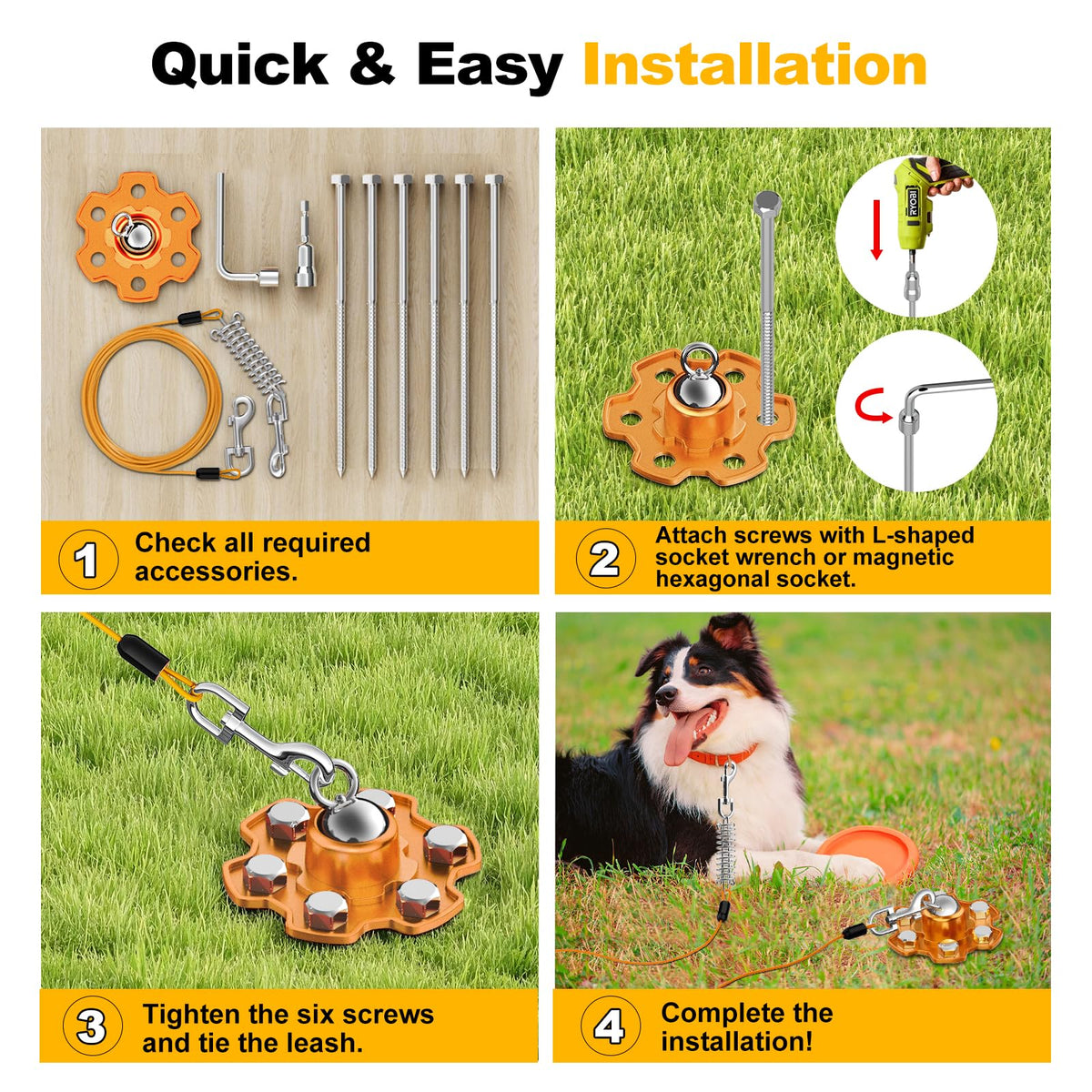 Quick & Easy Installation

RYOBI

1 Check all required accessories.

2 Attach screws with L-shaped socket wrench or magnetic hexagonal socket.

3 Tighten the six screws and tie the leash.

4 Complete the installation!