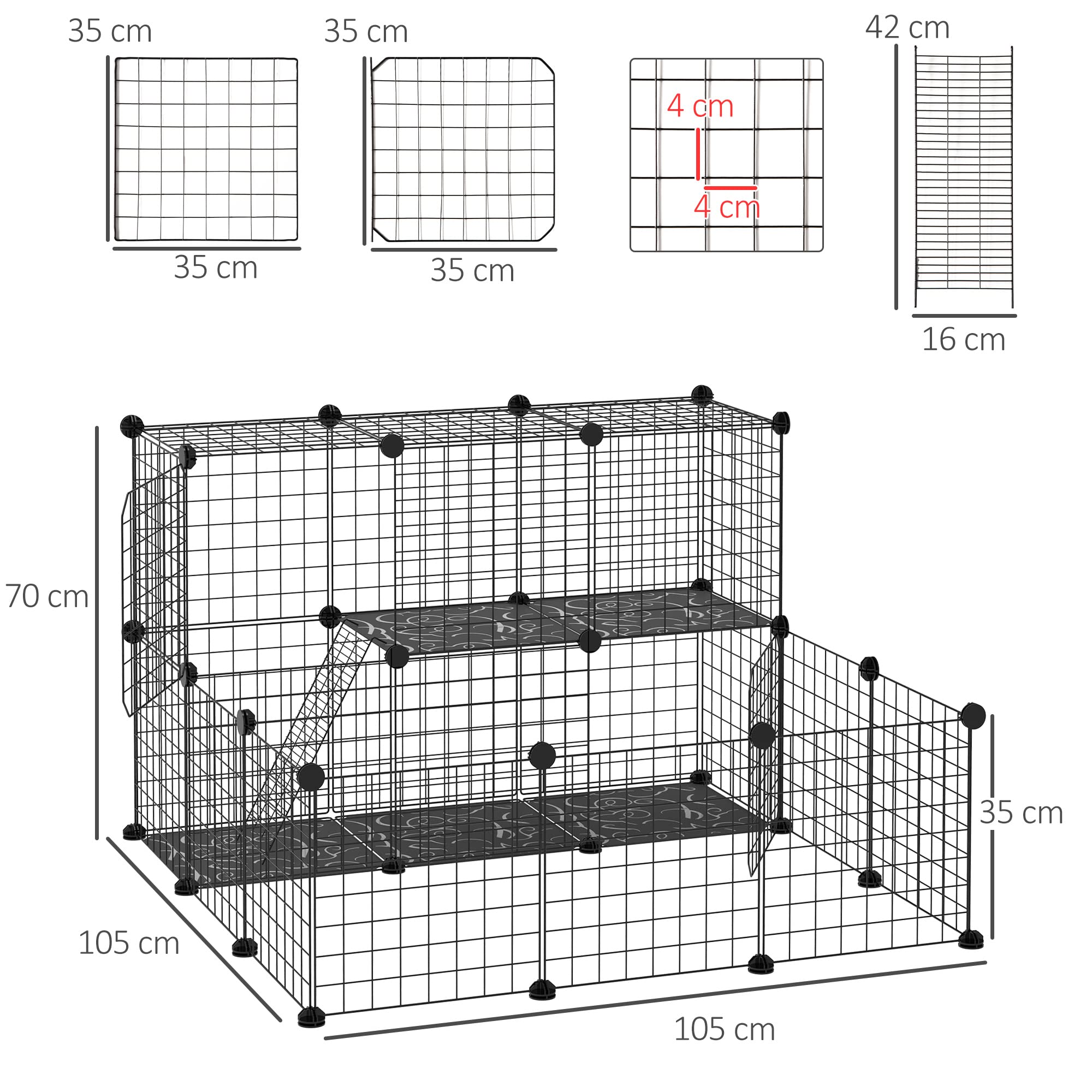 35 cm

35 cm

35 cm

35 cm

4 cm

4 cm

42 cm

16 cm

70 cm

35 cm

105 cm

105 cm