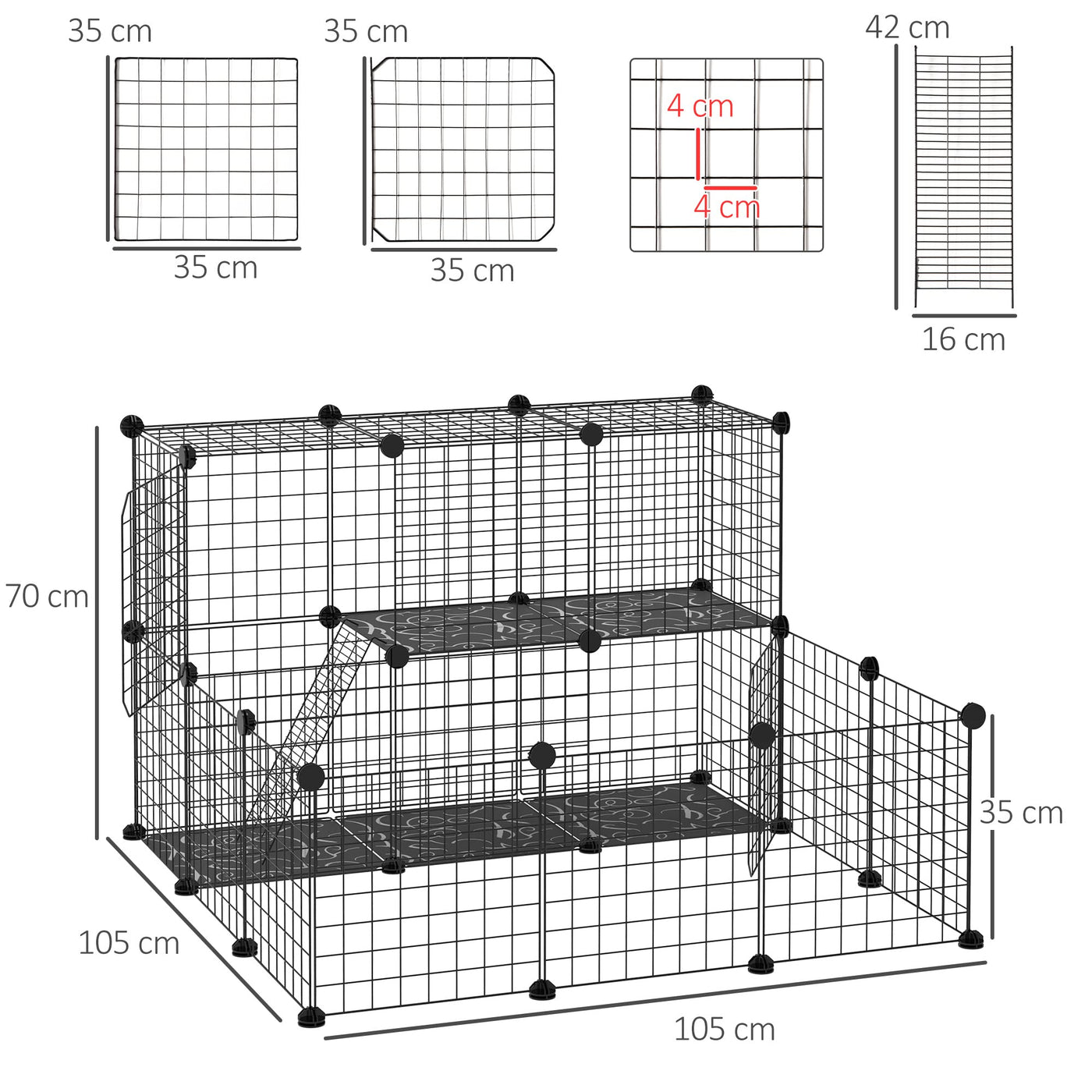 35 cm

35 cm

35 cm

35 cm

4 cm

4 cm

42 cm

16 cm

70 cm

35 cm

105 cm

105 cm