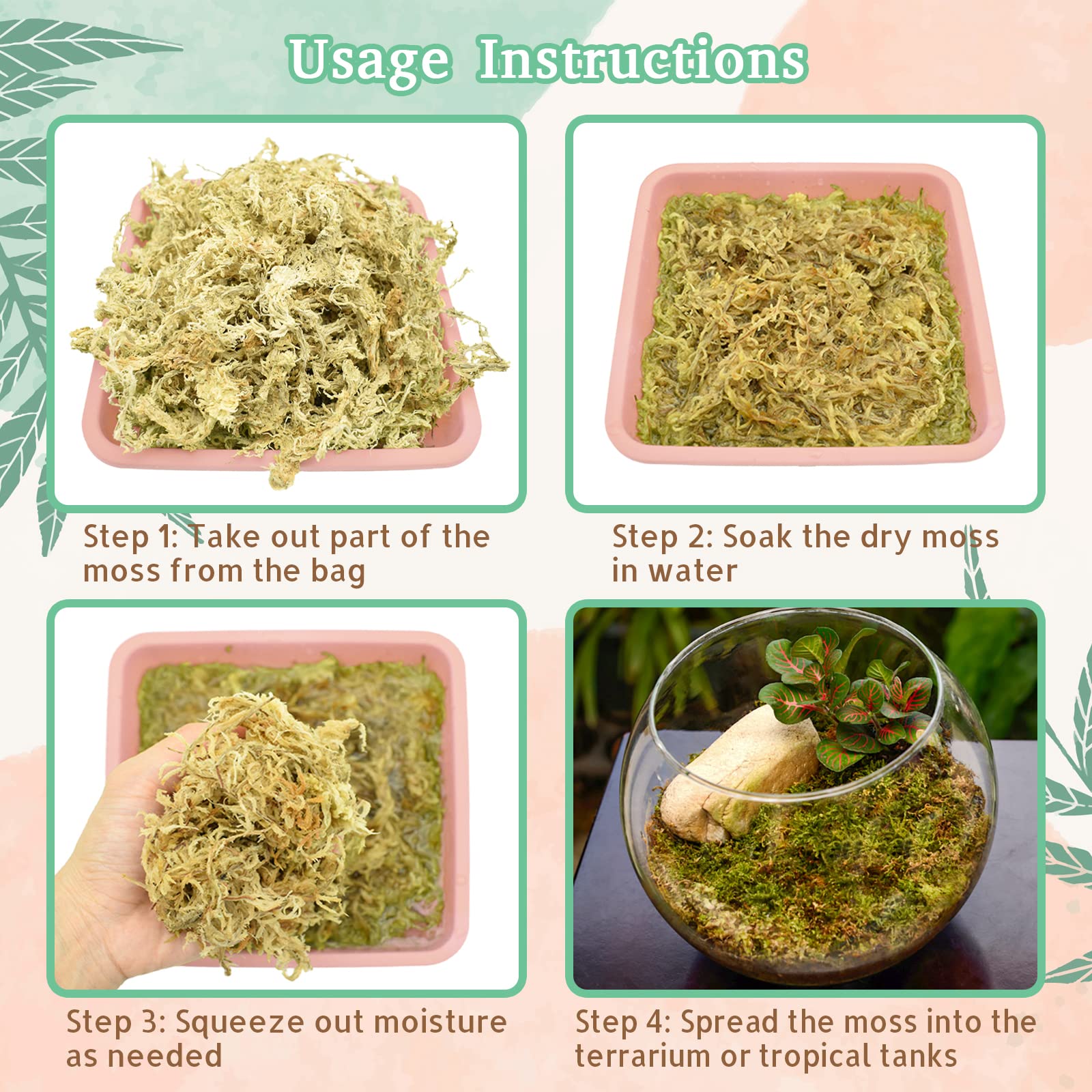 Usage Instructions

Step 1: Take out part of the moss from the bag

Step 2: Soak the dry moss in water

Step 3: Squeeze out moisture as needed

Step 4: Spread the moss into the terrarium or tropical tanks