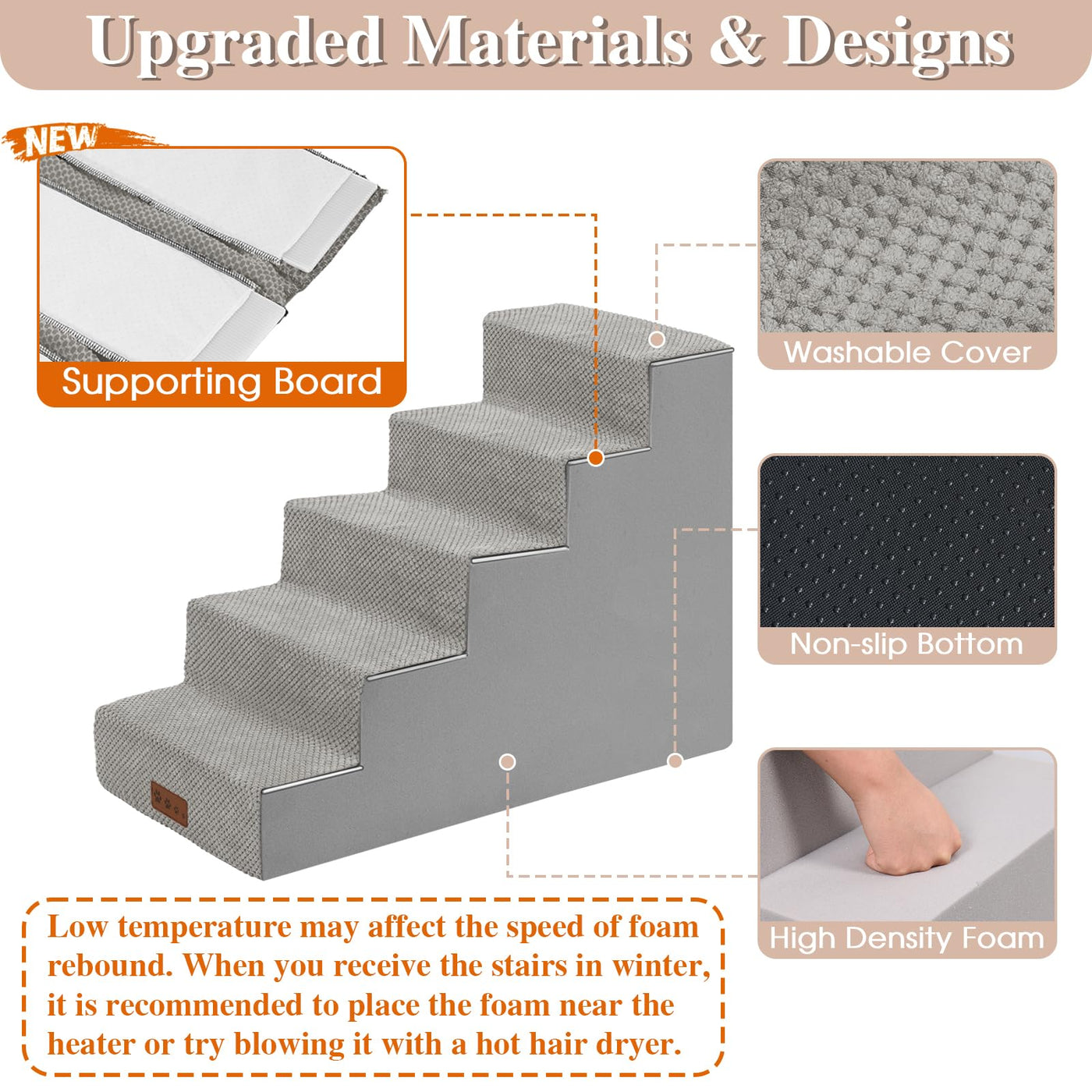 Upgraded Materials & Designs

NEW

Supporting Board

Washable Cover

Non-slip Bottom

High Density Foam

Low temperature may affect the speed of foam rebound. When you receive the stairs in winter, it is recommended to place the foam near the heater or try blowing it with a hot hair dryer.