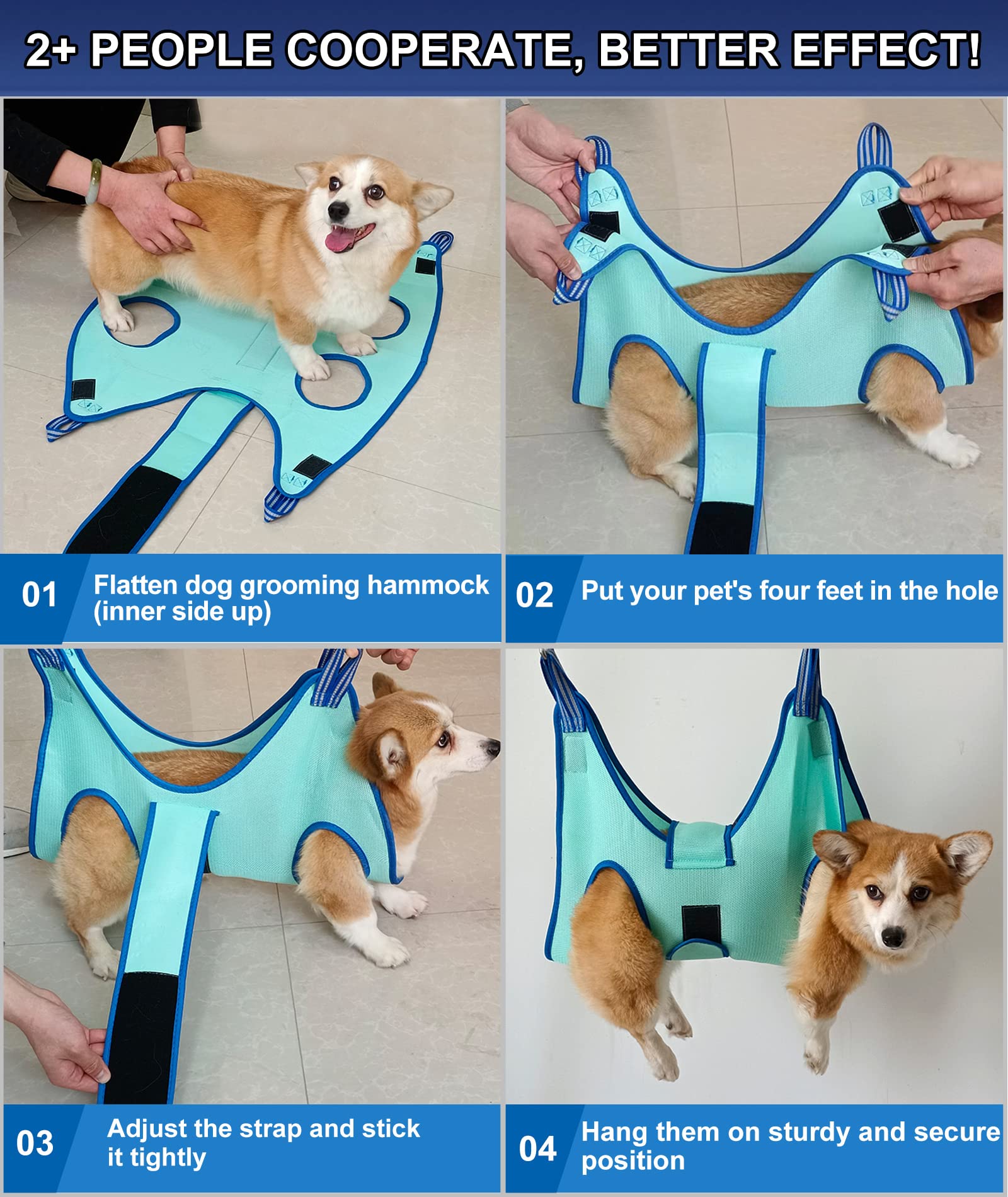 2+ PEOPLE COOPERATE, BETTER EFFECT!

01 Flatten dog grooming hammock (inner side up)

02 Put your pet's four feet in the hole

03 Adjust the strap and stick it tightly

04 Hang them on sturdy and secure position