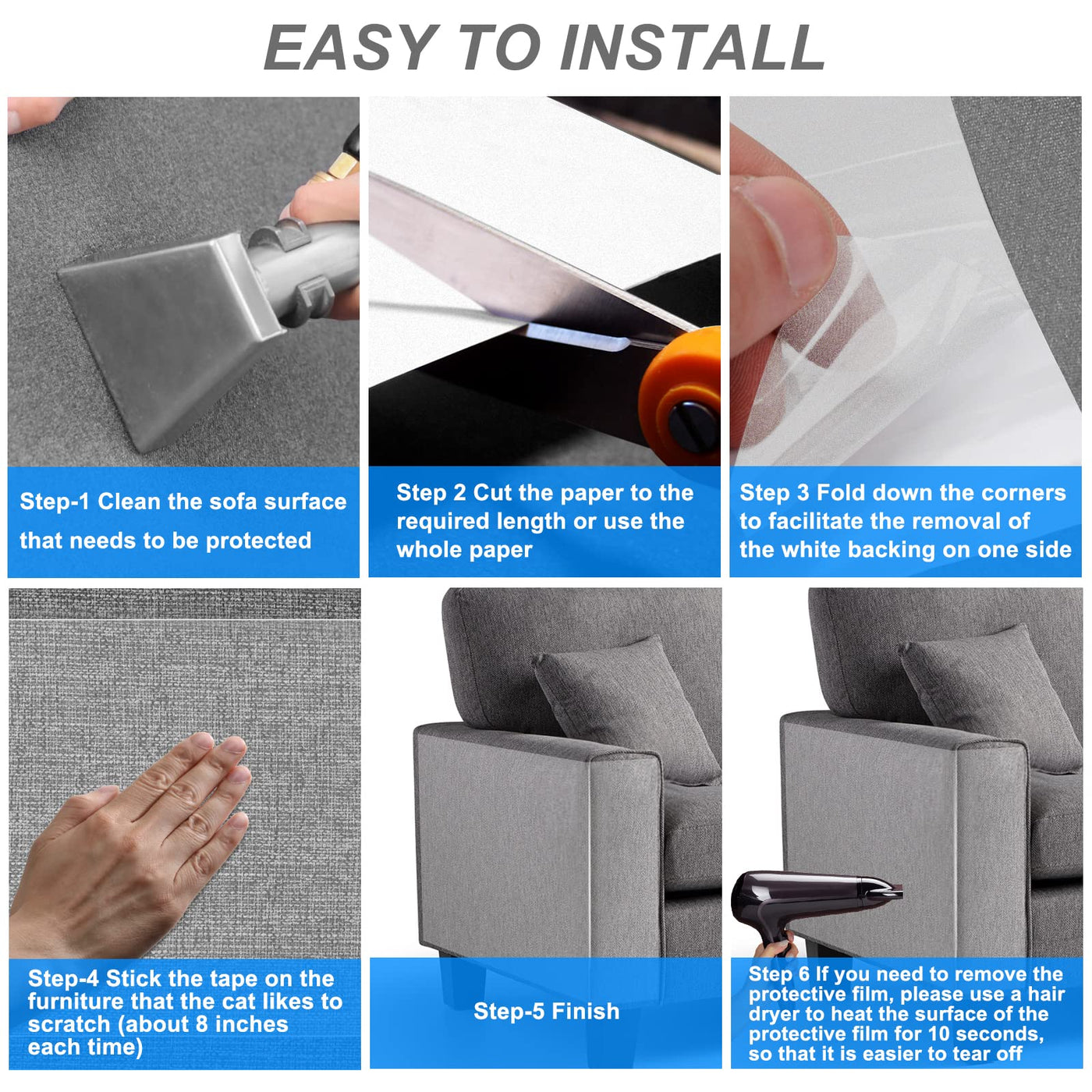 EASY TO INSTALL

Step-1 Clean the sofa surface that needs to be protected

Step 2 Cut the paper to the required length or use the whole paper

Step 3 Fold down the corners to facilitate the removal of the white backing on one side

Step-4 Stick the tape on the furniture that the cat likes to scratch (about 8 inches each time)

Step-5 Finish

Step 6 If you need to remove the protective film, please use a hair dryer to heat the surface of the protective film for 10 seconds, so that it is easier to tear off