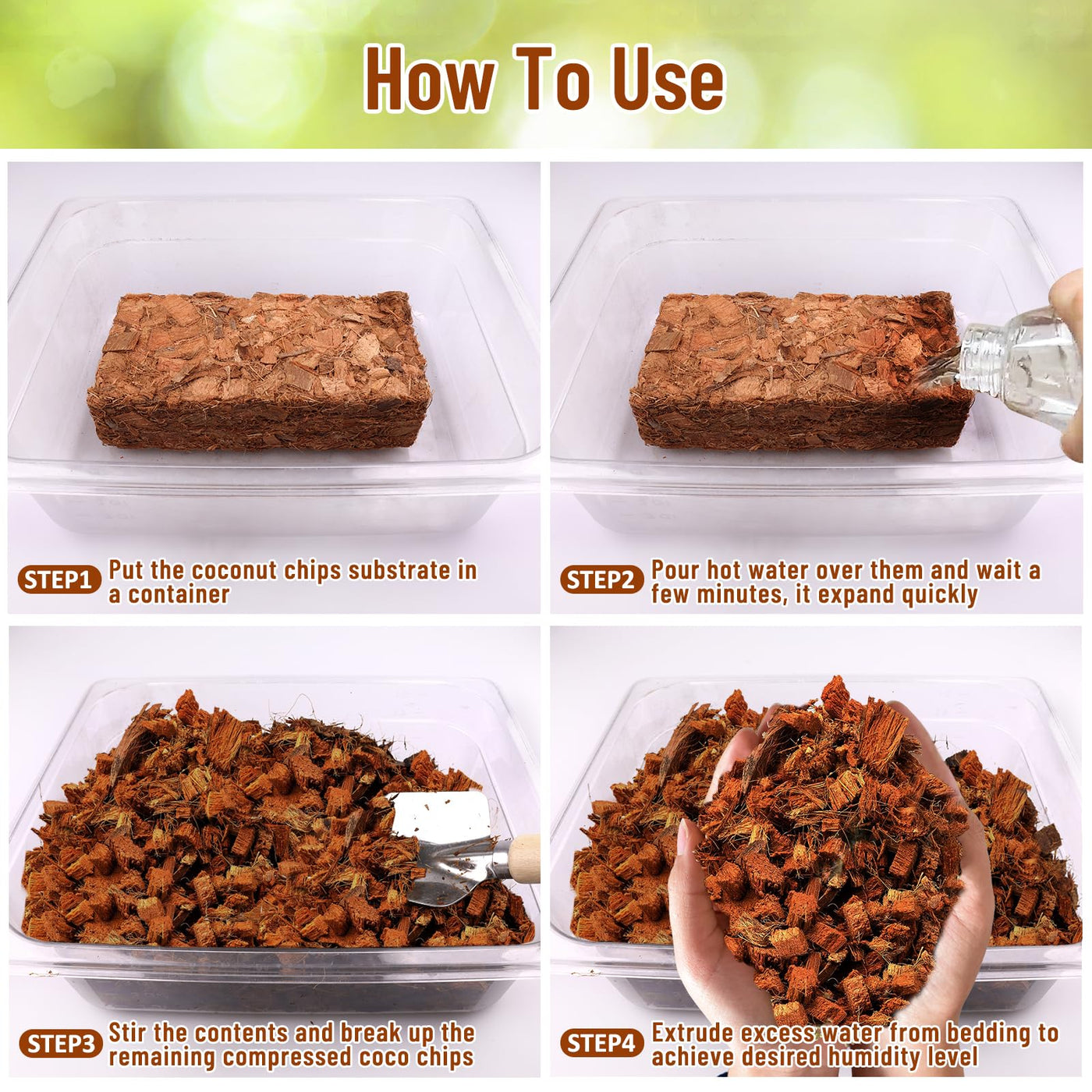 How To Use

STEP1 Put the coconut chips substrate in a container

STEP2 Pour hot water over them and wait a few minutes, it expand quickly

STEP3 Stir the contents and break up the remaining compressed coco chips

STEP4 Extrude excess water from bedding to achieve desired humidity level