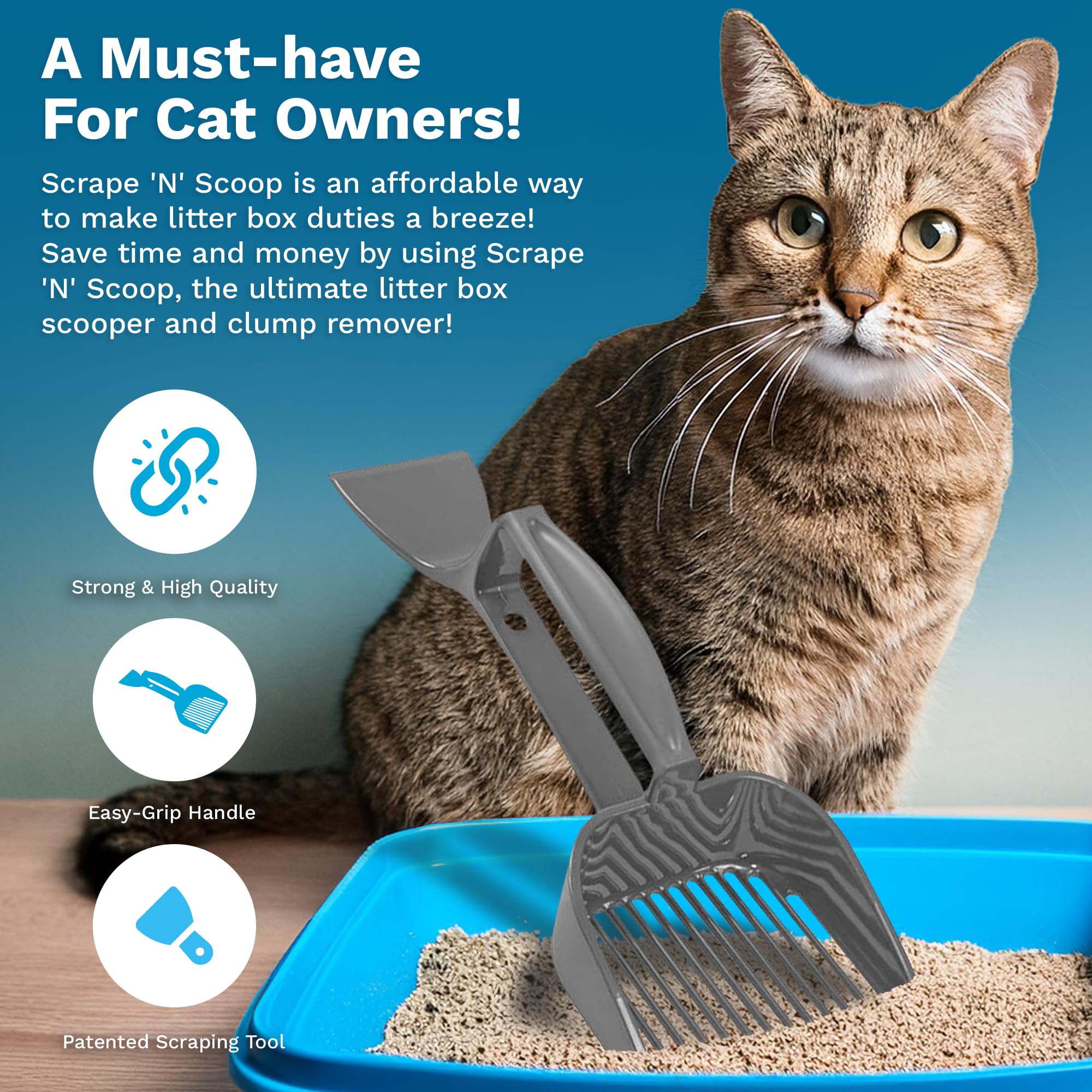 A Must-have For Cat Owners!

Scrape 'N' Scoop is an affordable way to make litter box duties a breeze! Save time and money by using Scrape 'N' Scoop, the ultimate litter box scooper and clump remover!

Strong & High Quality

Easy-Grip Handle

Patented Scraping Tool