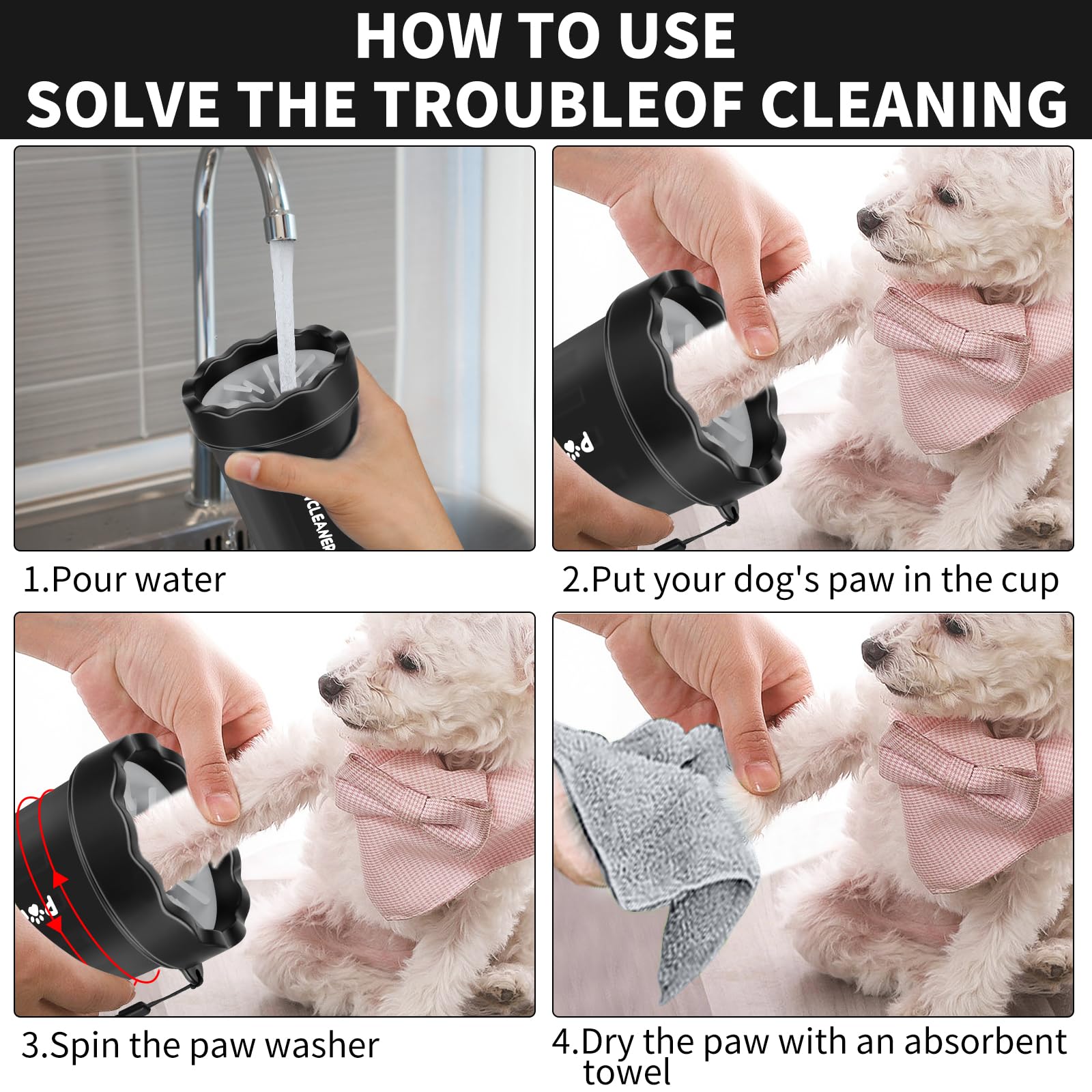 HOW TO USE
SOLVE THE TROUBLEOF CLEANING

CLEANER

1.Pour water

P

2.Put your dog's paw in the cup

P

3.Spin the paw washer

4.Dry the paw with an absorbent towel