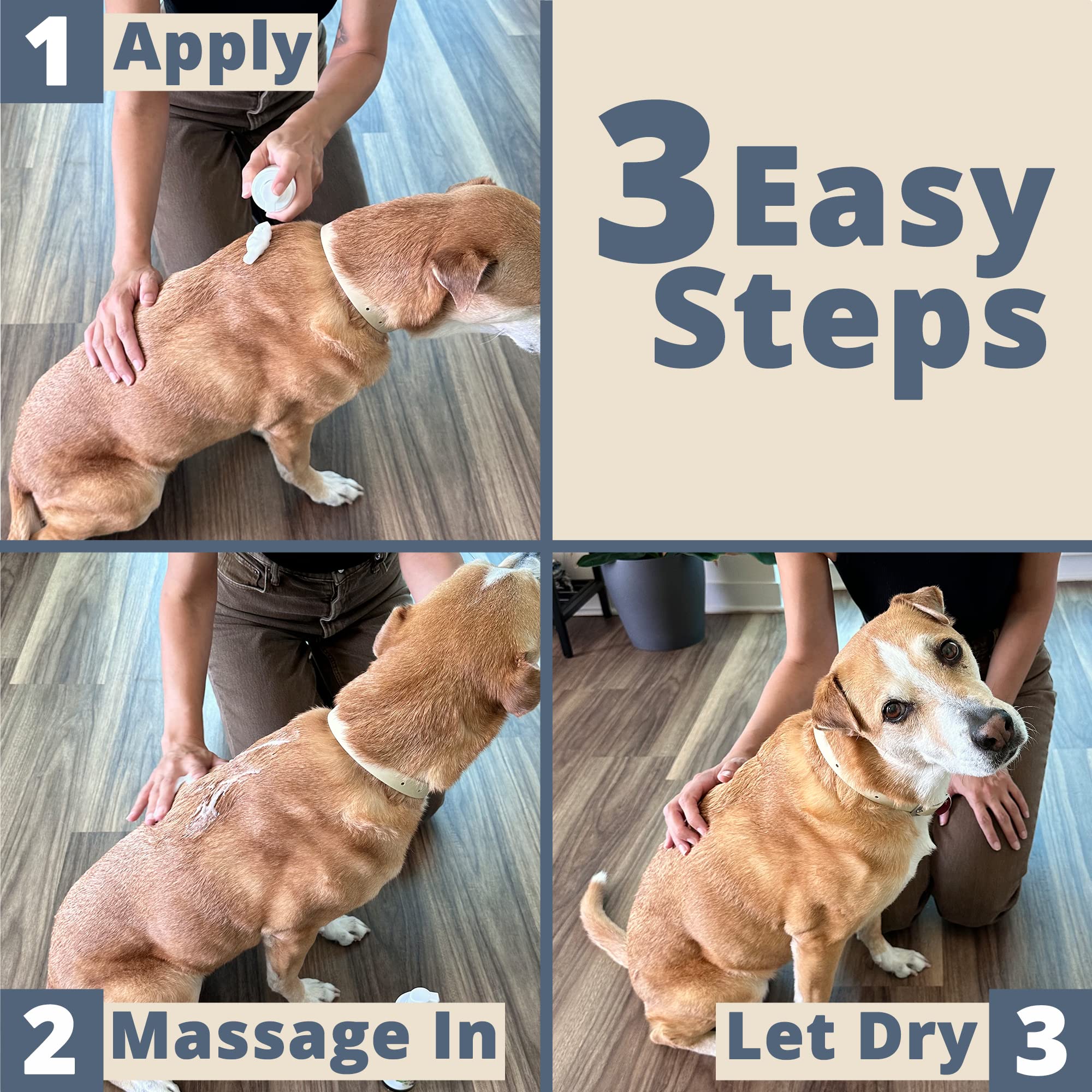 1 Apply

3 Easy Steps

2 Massage In

Let Dry 3