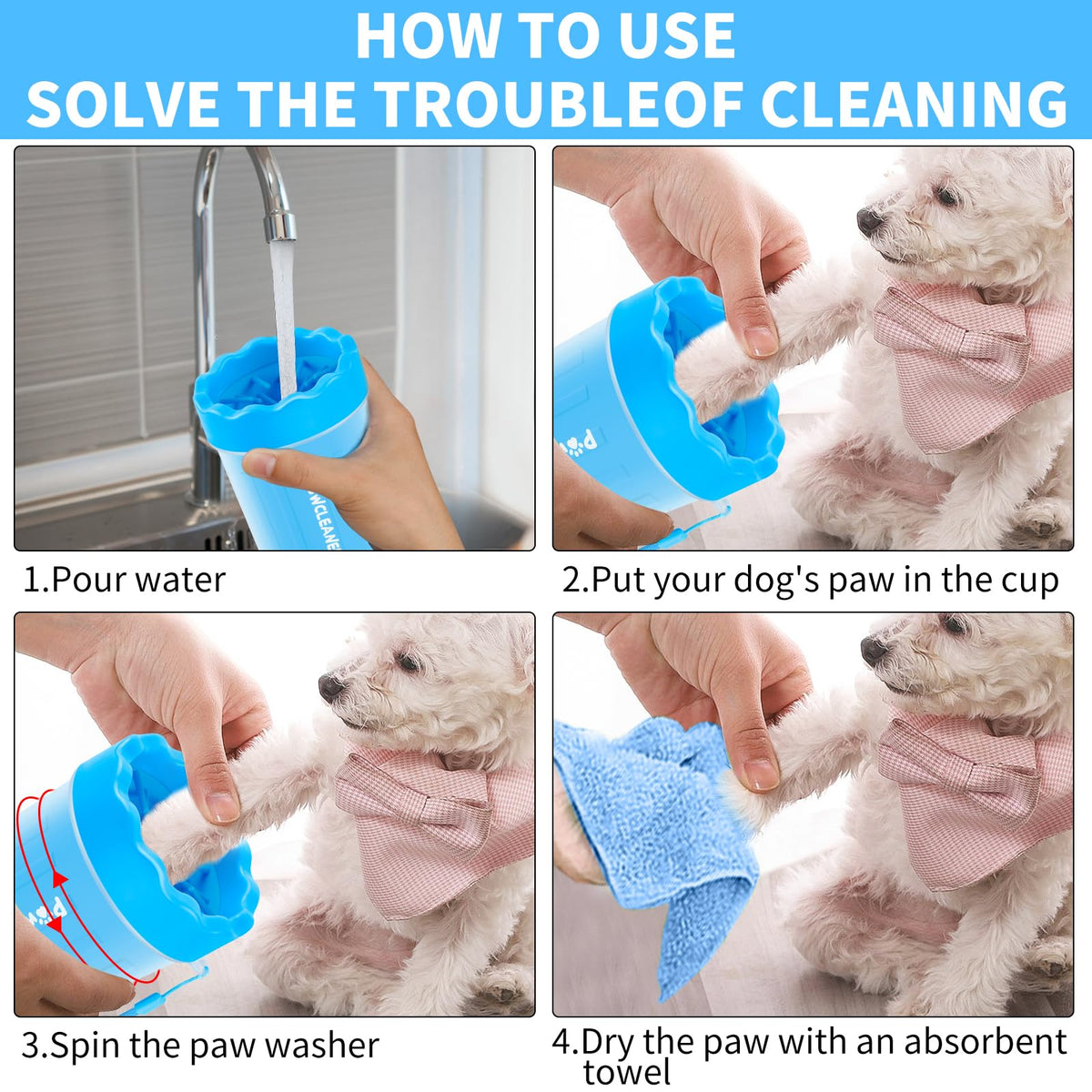 HOW TO USE
SOLVE THE TROUBLEOF CLEANING

WCLEANE

1.Pour water

2.Put your dog's paw in the cup

3.Spin the paw washer

4.Dry the paw with an absorbent towel