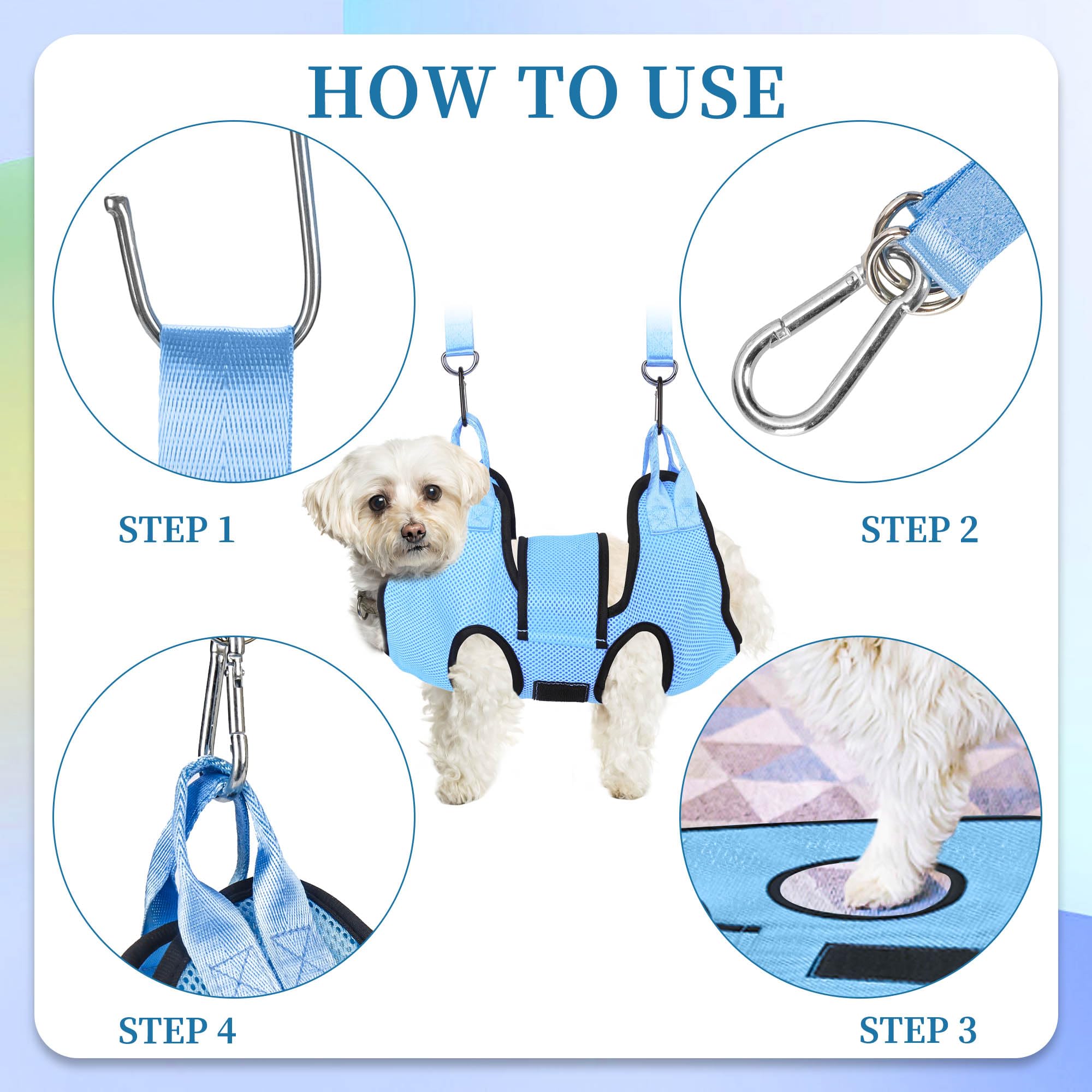 HOW TO USE

STEP 1

STEP 2

STEP 4

STEP 3