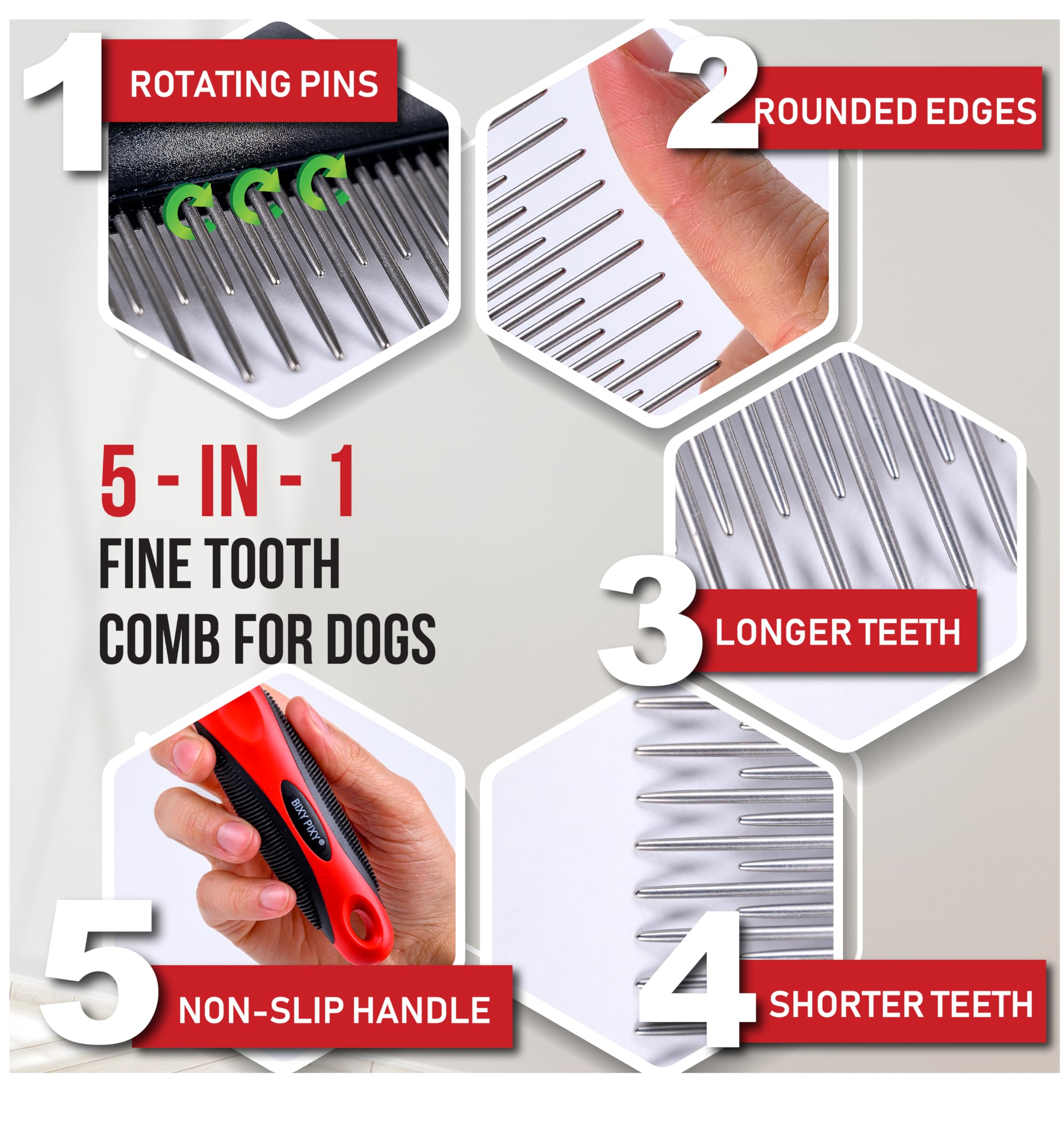 1 ROTATING PINS

2 ROUNDED EDGES

5 - IN - 1
FINE TOOTH
COMB FOR DOGS

3 LONGER TEETH

BIXY PIXY®

5 NON-SLIP HANDLE

4 SHORTER TEETH