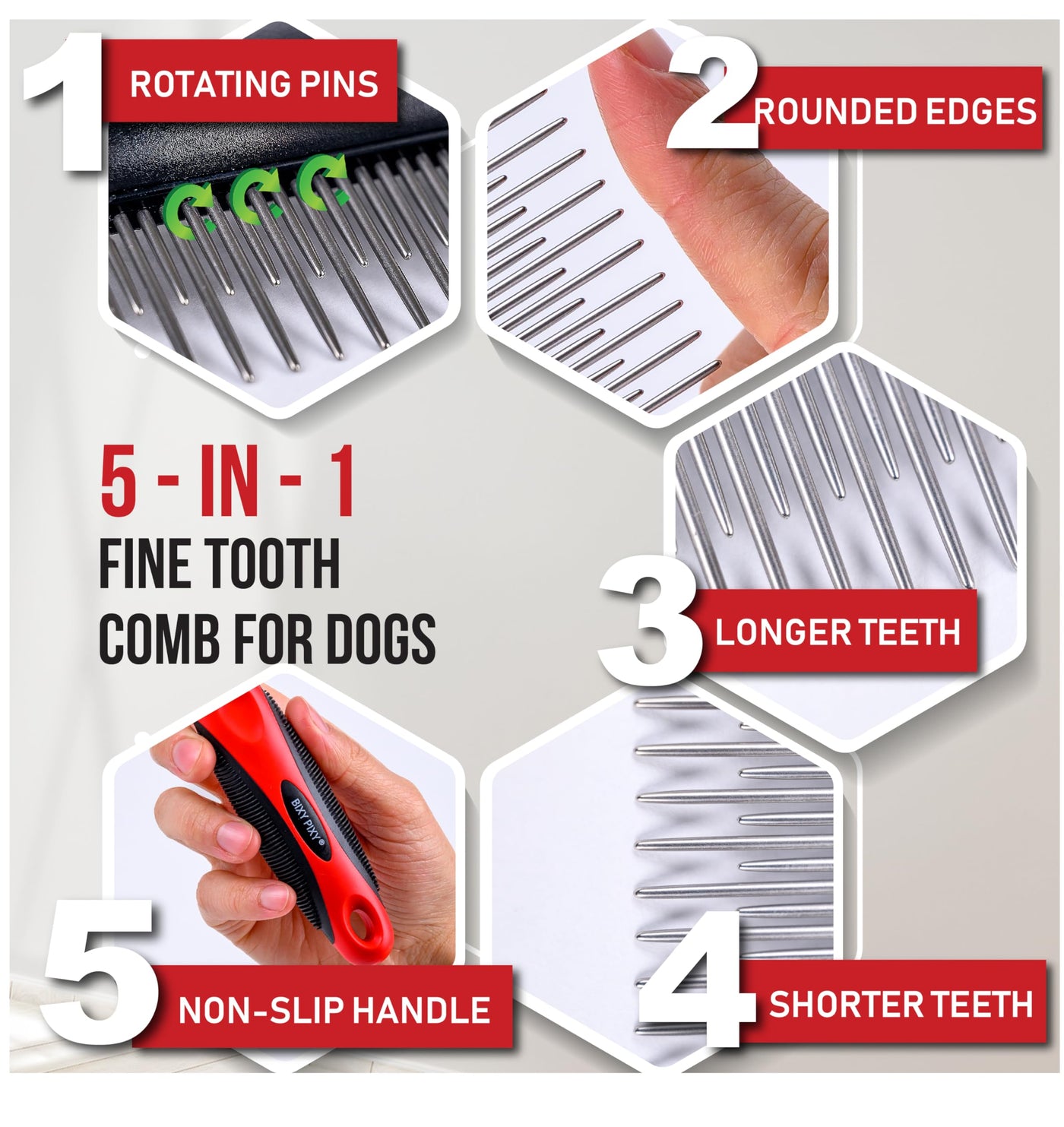 1 ROTATING PINS

2 ROUNDED EDGES

5 - IN - 1
FINE TOOTH
COMB FOR DOGS

3 LONGER TEETH

BIXY PIXY®

5 NON-SLIP HANDLE

4 SHORTER TEETH