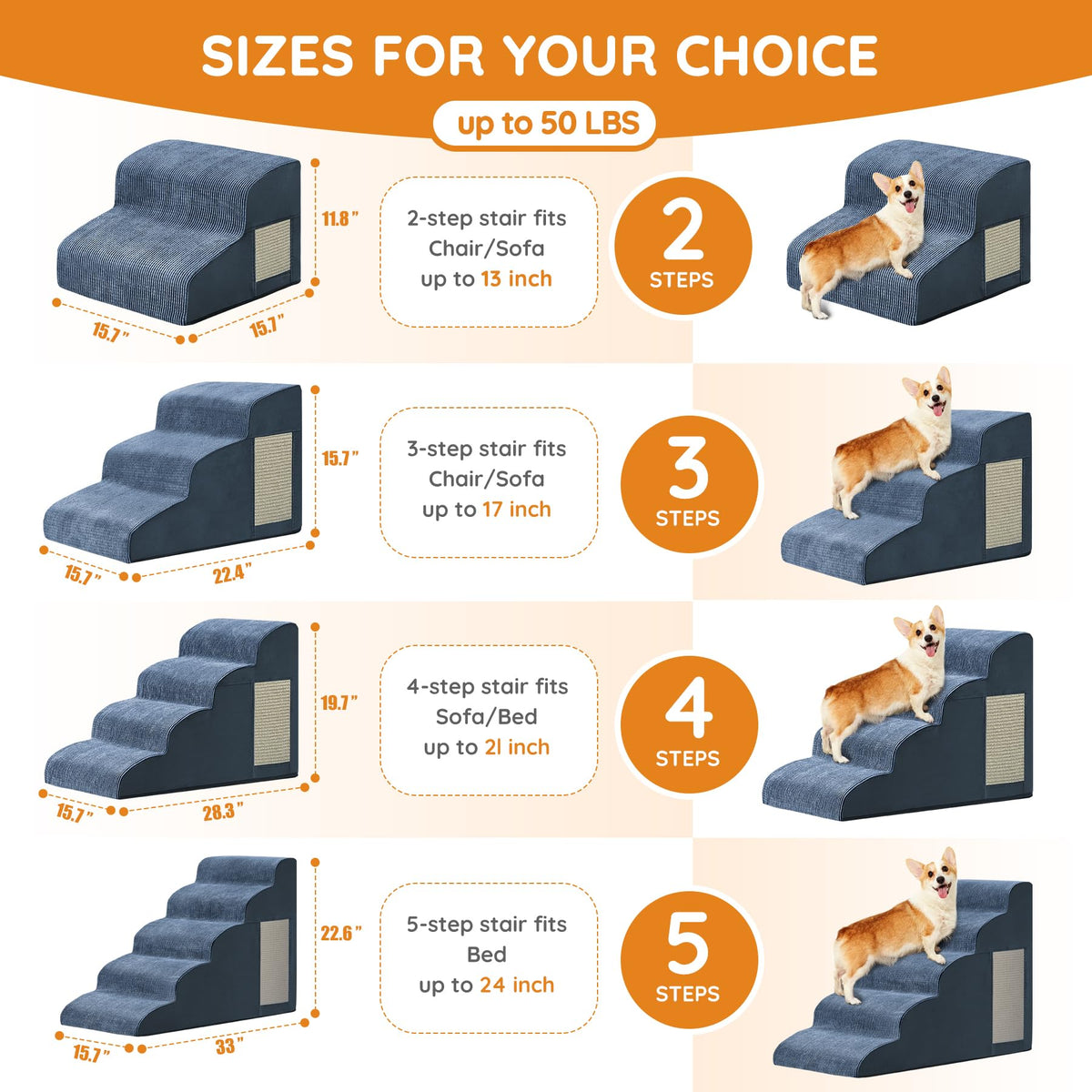 SIZES FOR YOUR CHOICE

up to 50 LBS

11.8"
15.7"
15.7"

2-step stair fits Chair/Sofa up to 13 inch

2 STEPS

15.7"
15.7"
22.4"

3-step stair fits Chair/Sofa up to 17 inch

3 STEPS

19.7"
15.7"
28.3"

4-step stair fits Sofa/Bed up to 2l inch

4 STEPS

22.6"
15.7"
33"

5-step stair fits Bed up to 24 inch

5 STEPS