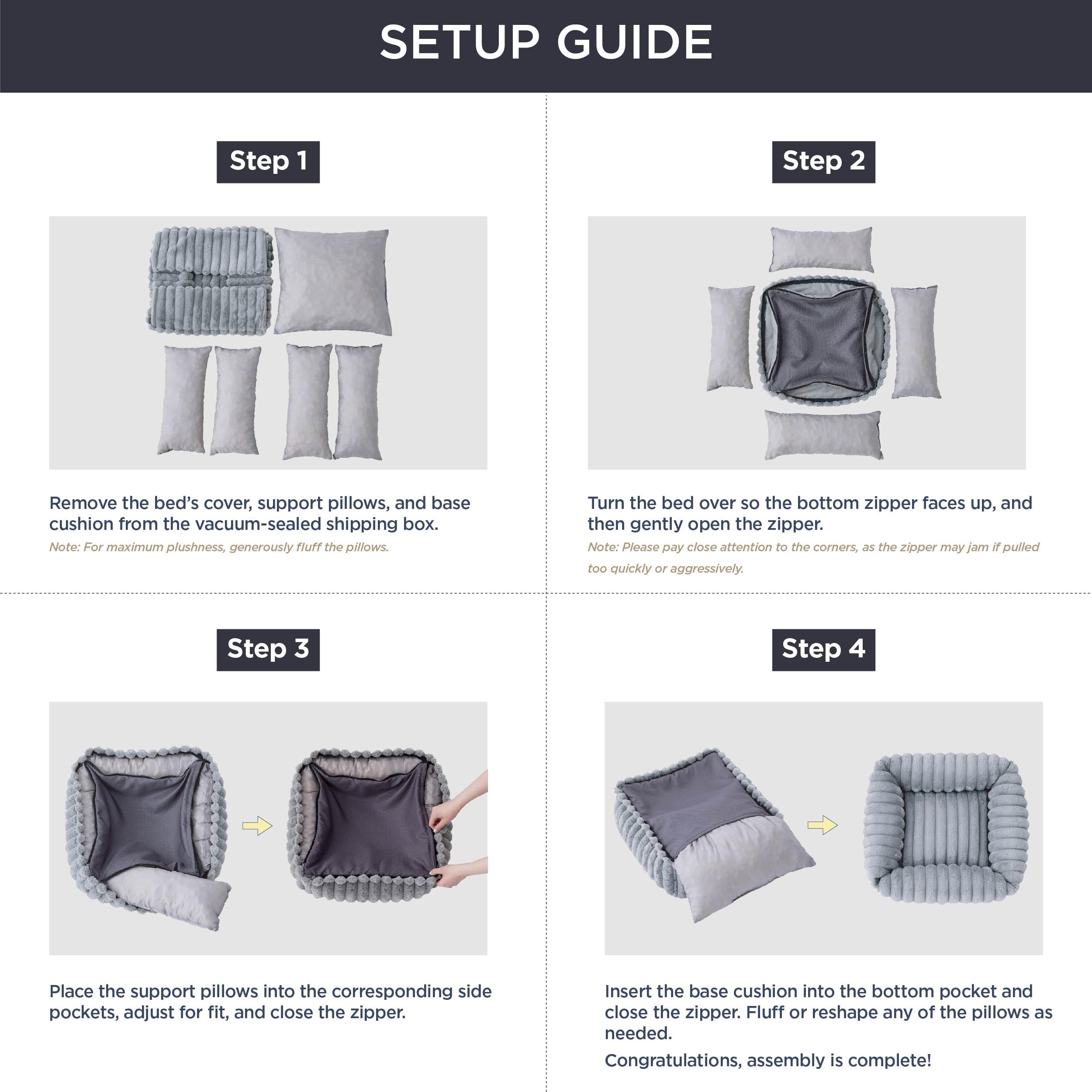 SETUP GUIDE

Step 1

Remove the bed's cover, support pillows, and base cushion from the vacuum-sealed shipping box.

Note: For maximum plushness, generously fluff the pillows.

Step 2

Turn the bed over so the bottom zipper faces up, and then gently open the zipper.

Note: Please pay close attention to the corners, as the zipper may jam if pulled too quickly or aggressively.

Step 3

Place the support pillows into the corresponding side pockets, adjust for fit, and close the zipper.

Step 4

Insert the base cushion into the bottom pocket and close the zipper. Fluff or reshape any of the pillows as needed.

Congratulations, assembly is complete!