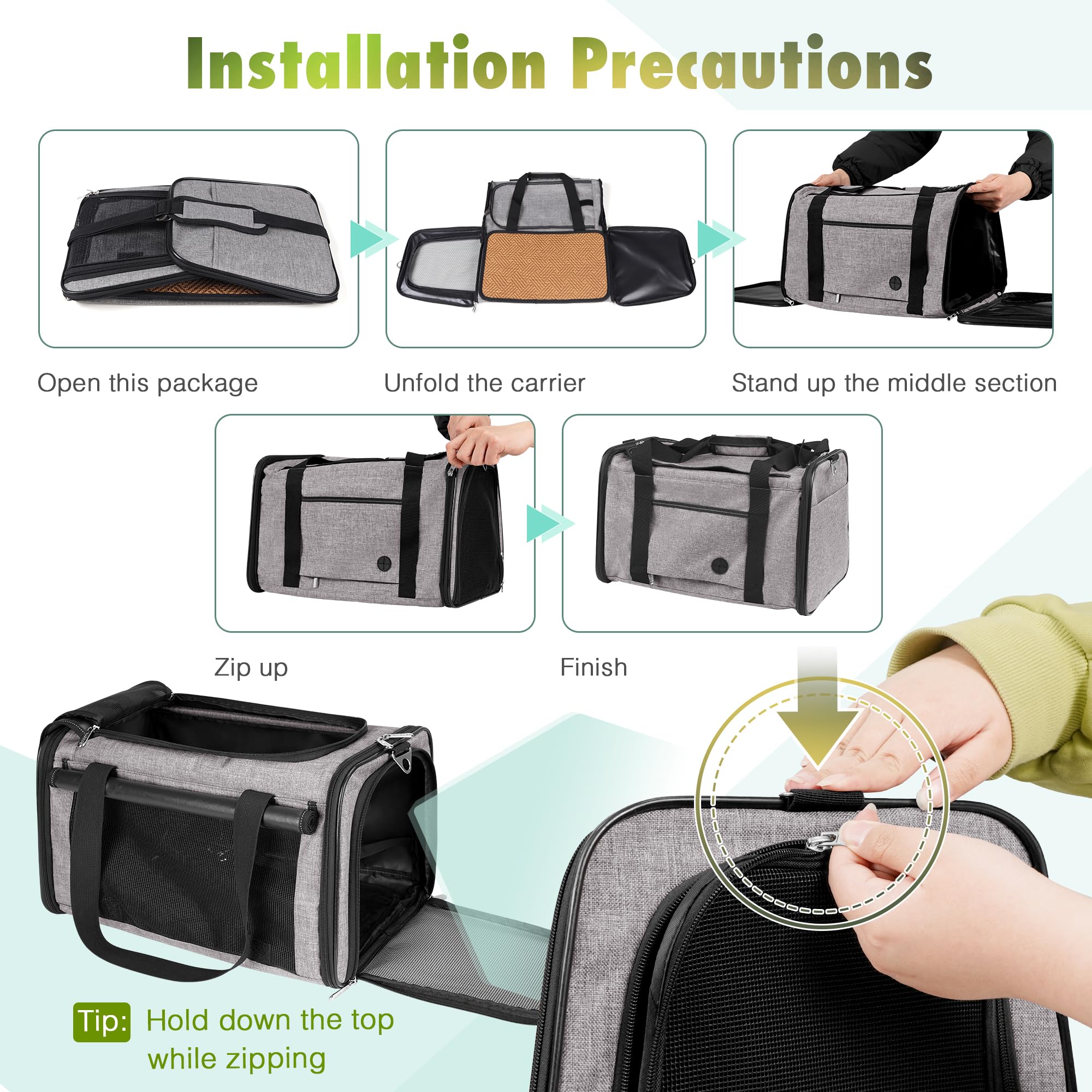 Installation Precautions

Open this package

Unfold the carrier

Stand up the middle section

Zip up

Finish

Tip: Hold down the top while zipping