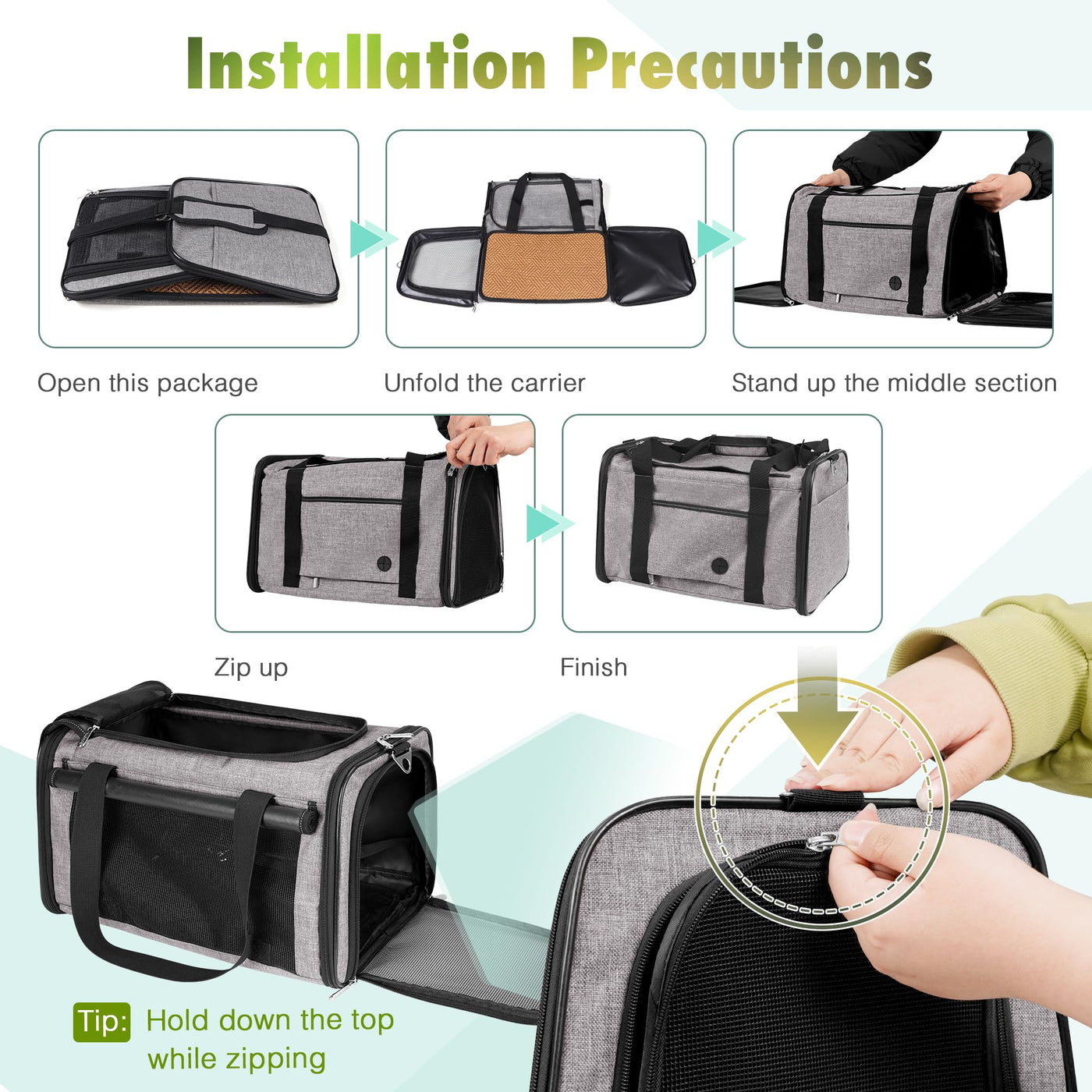 Installation Precautions

Open this package

Unfold the carrier

Stand up the middle section

Zip up

Finish

Tip: Hold down the top while zipping