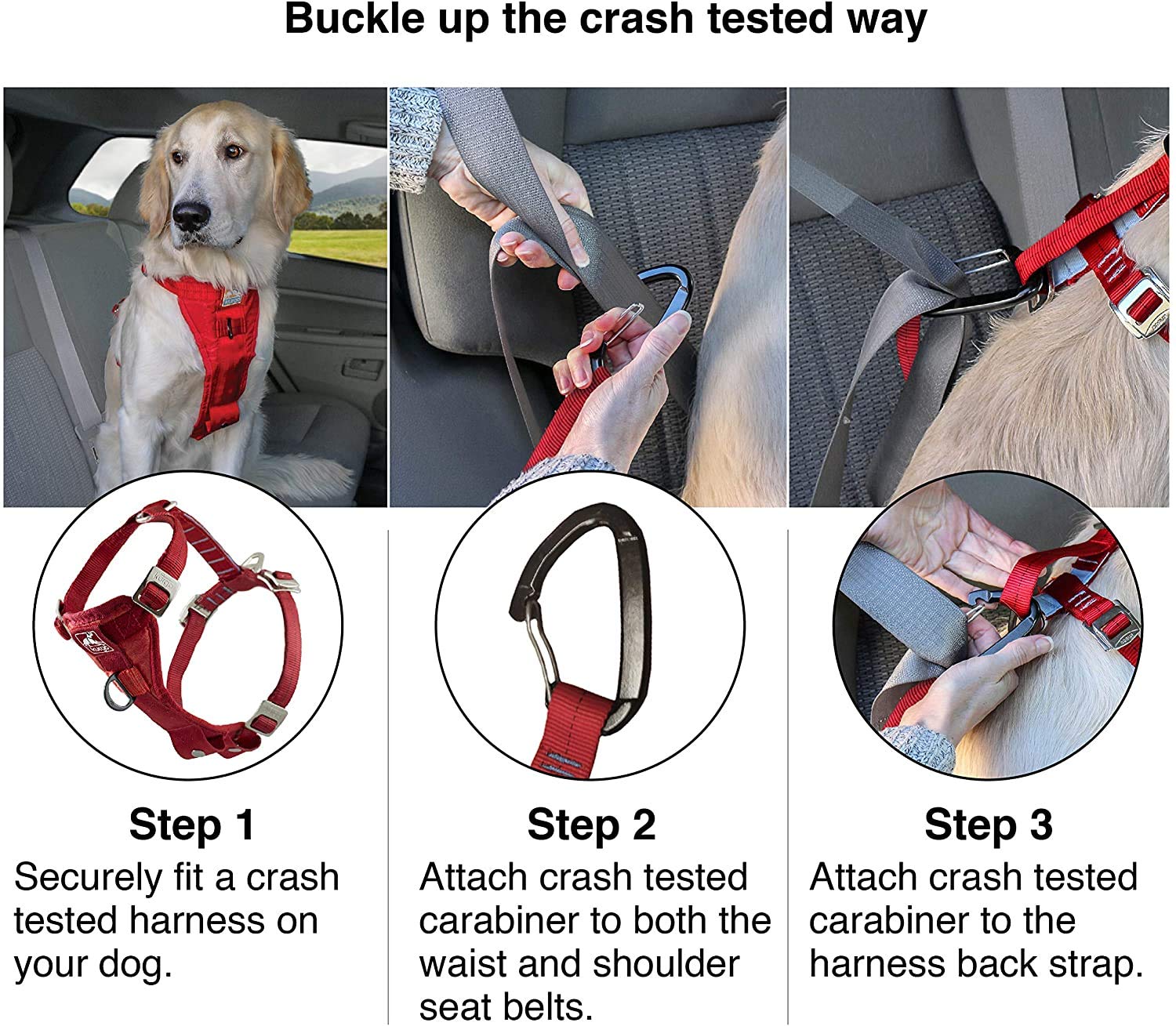 Buckle up the crash tested way

Step 1
Securely fit a crash tested harness on your dog.

Step 2
Attach crash tested carabiner to both the waist and shoulder seat belts.

Step 3
Attach crash tested carabiner to the harness back strap.