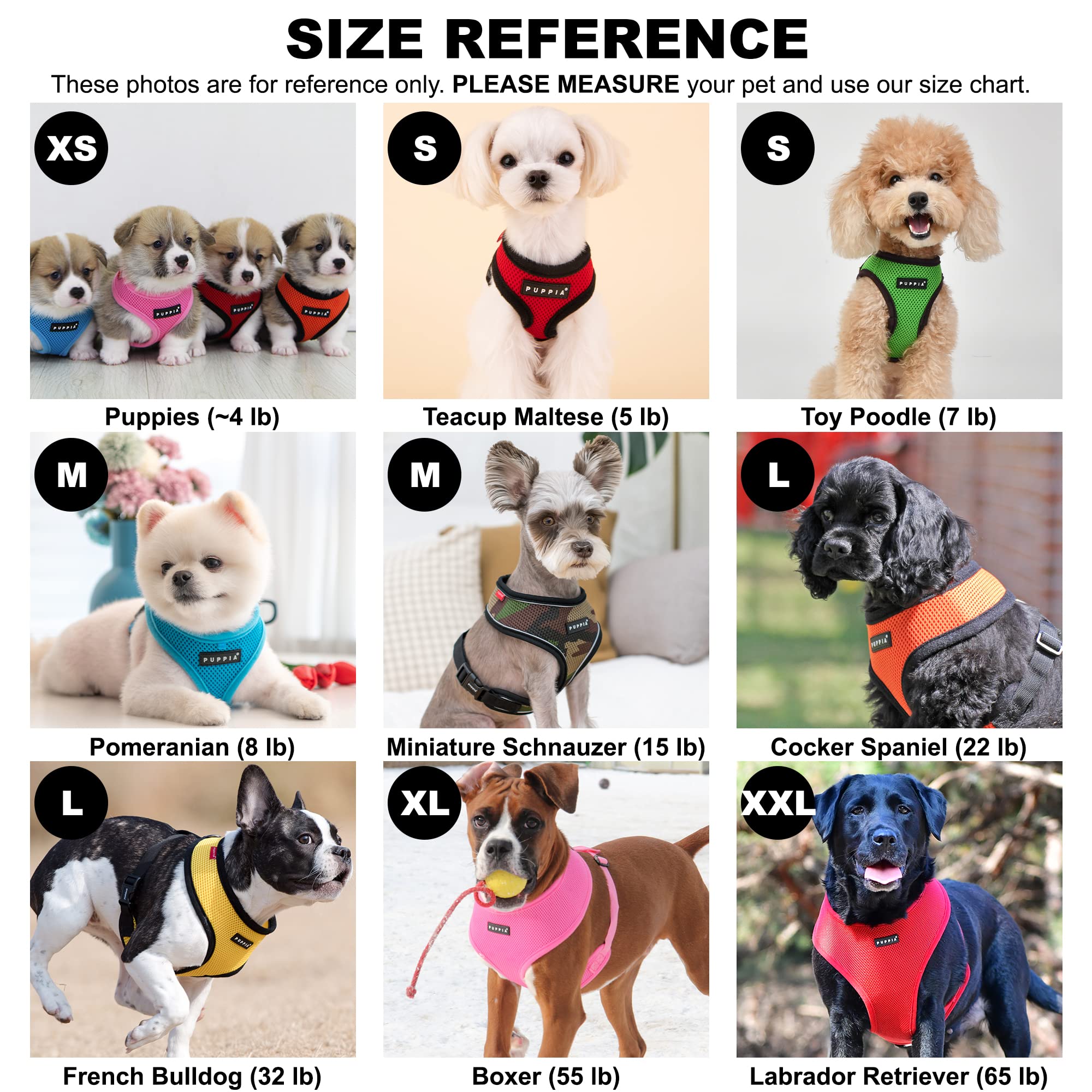 SIZE REFERENCE

These photos are for reference only. PLEASE MEASURE your pet and use our size chart.

XS
PUPPIA PUPPIA PUPPIA PUPPIA
Puppies (~4 lb)

S
PUPPIA
Teacup Maltese (5 lb)

S
PUPPIA
Toy Poodle (7 lb)

M
PUPPIA
Pomeranian (8 lb)

M
PUPPIA
Miniature Schnauzer (15 lb)

L
PUPPIA
Cocker Spaniel (22 lb)

L
PUPPIA
French Bulldog (32 lb)

XL
PUPPIA
Boxer (55 lb)

XXL
PUPPIA
Labrador Retriever (65 lb)