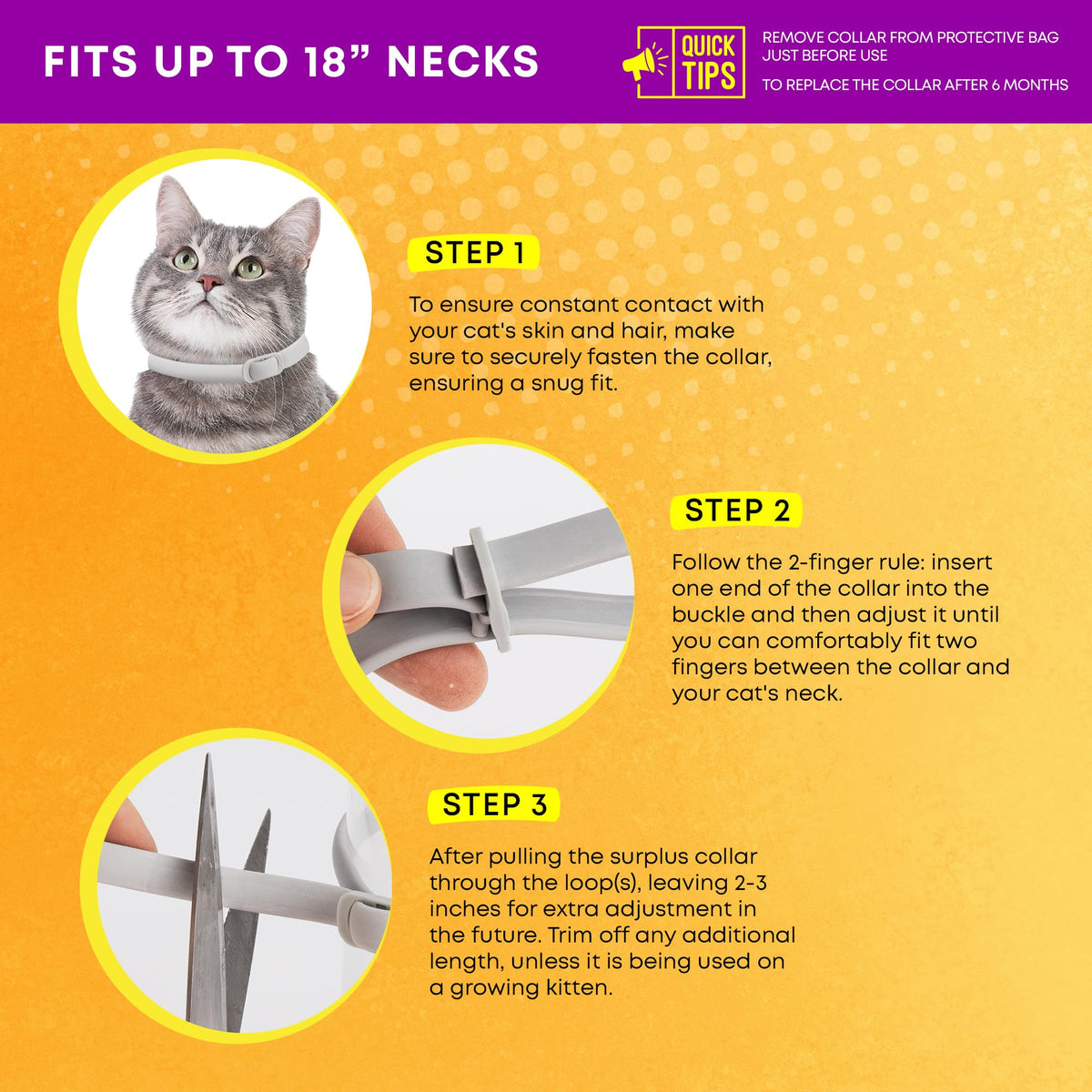 FITS UP TO 18” NECKS

QUICK TIPS

REMOVE COLLAR FROM PROTECTIVE BAG JUST BEFORE USE

TO REPLACE THE COLLAR AFTER 6 MONTHS

STEP 1

To ensure constant contact with your cat's skin and hair, make sure to securely fasten the collar, ensuring a snug fit.

STEP 2

Follow the 2-finger rule: insert one end of the collar into the buckle and then adjust it until you can comfortably fit two fingers between the collar and your cat's neck.

STEP 3

After pulling the surplus collar through the loop(s), leaving 2-3 inches for extra adjustment in the future. Trim off any additional length, unless it is being used on a growing kitten.