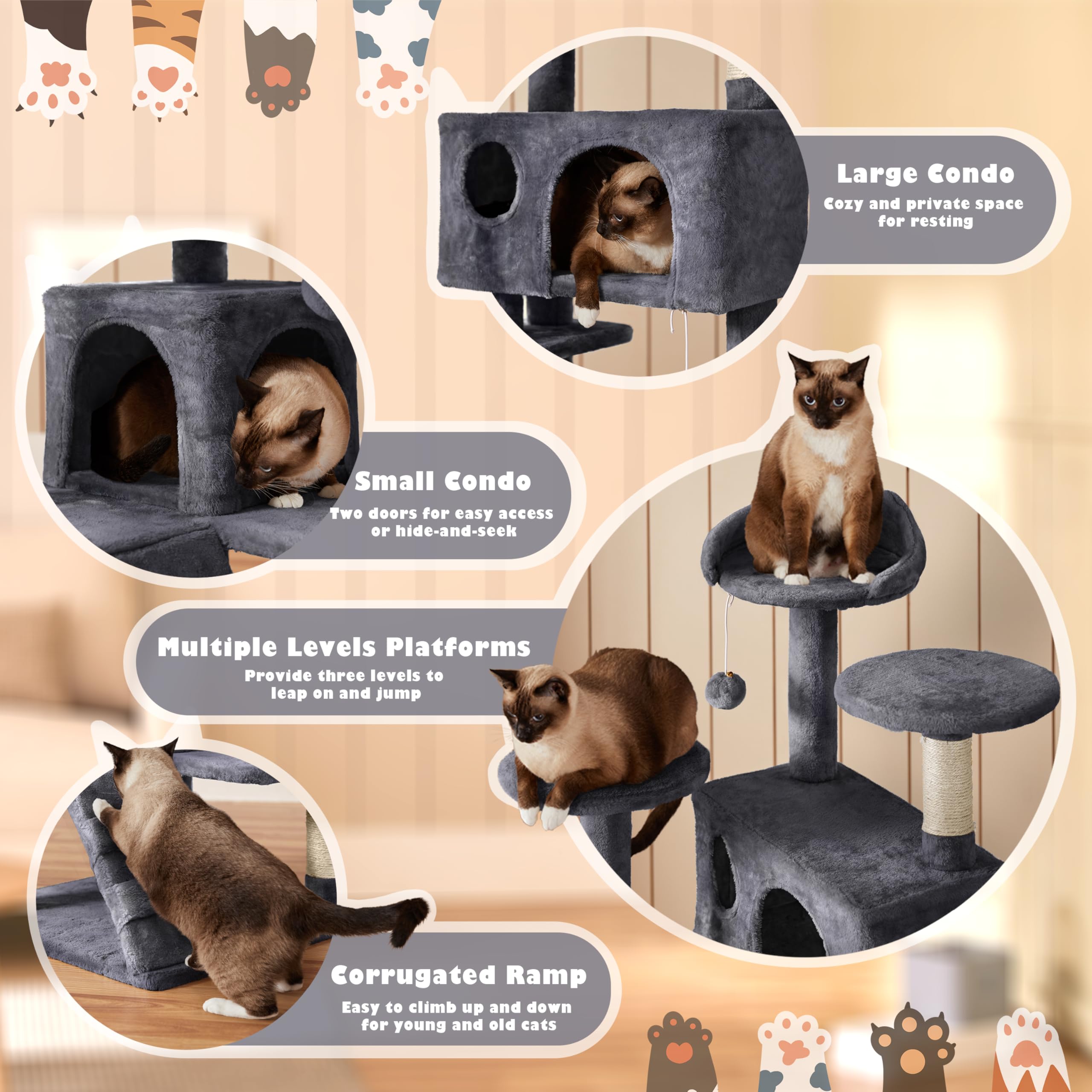 Large Condo
Cozy and private space for resting

Small Condo
Two doors for easy access or hide-and-seek

Multiple Levels Platforms
Provide three levels to leap on and jump

Corrugated Ramp
Easy to climb up and down for young and old cats