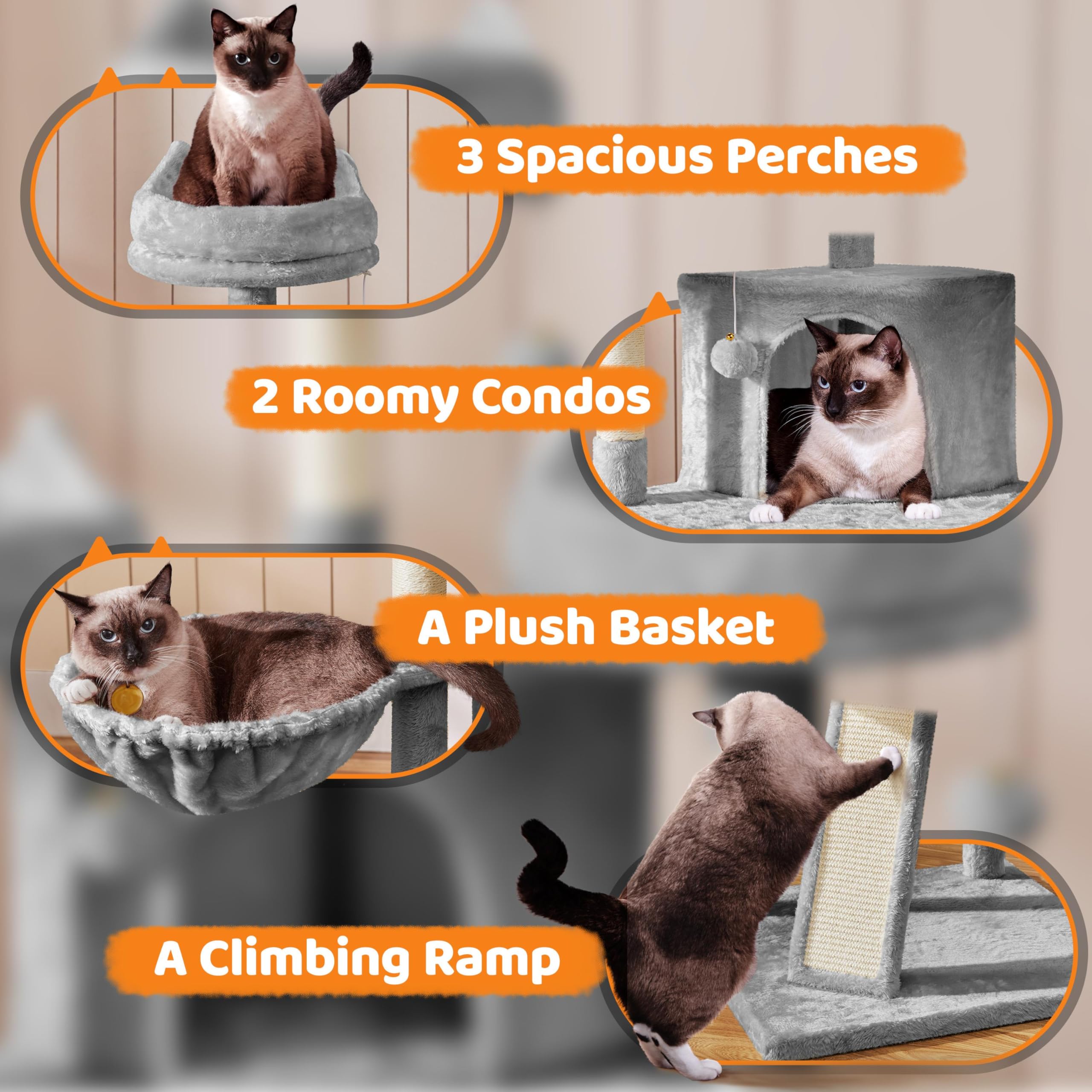 3 Spacious Perches

2 Roomy Condos

A Plush Basket

A Climbing Ramp