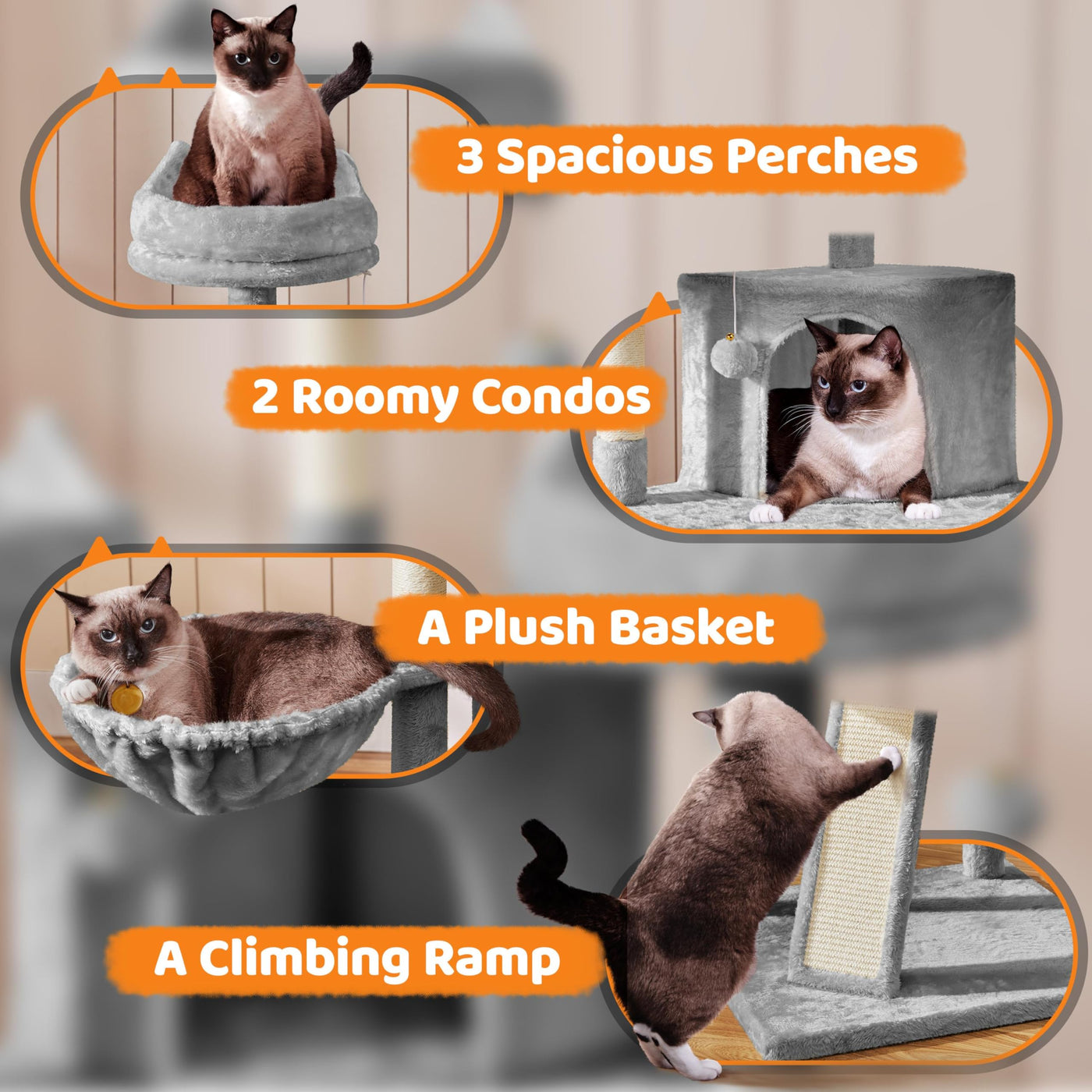 3 Spacious Perches

2 Roomy Condos

A Plush Basket

A Climbing Ramp