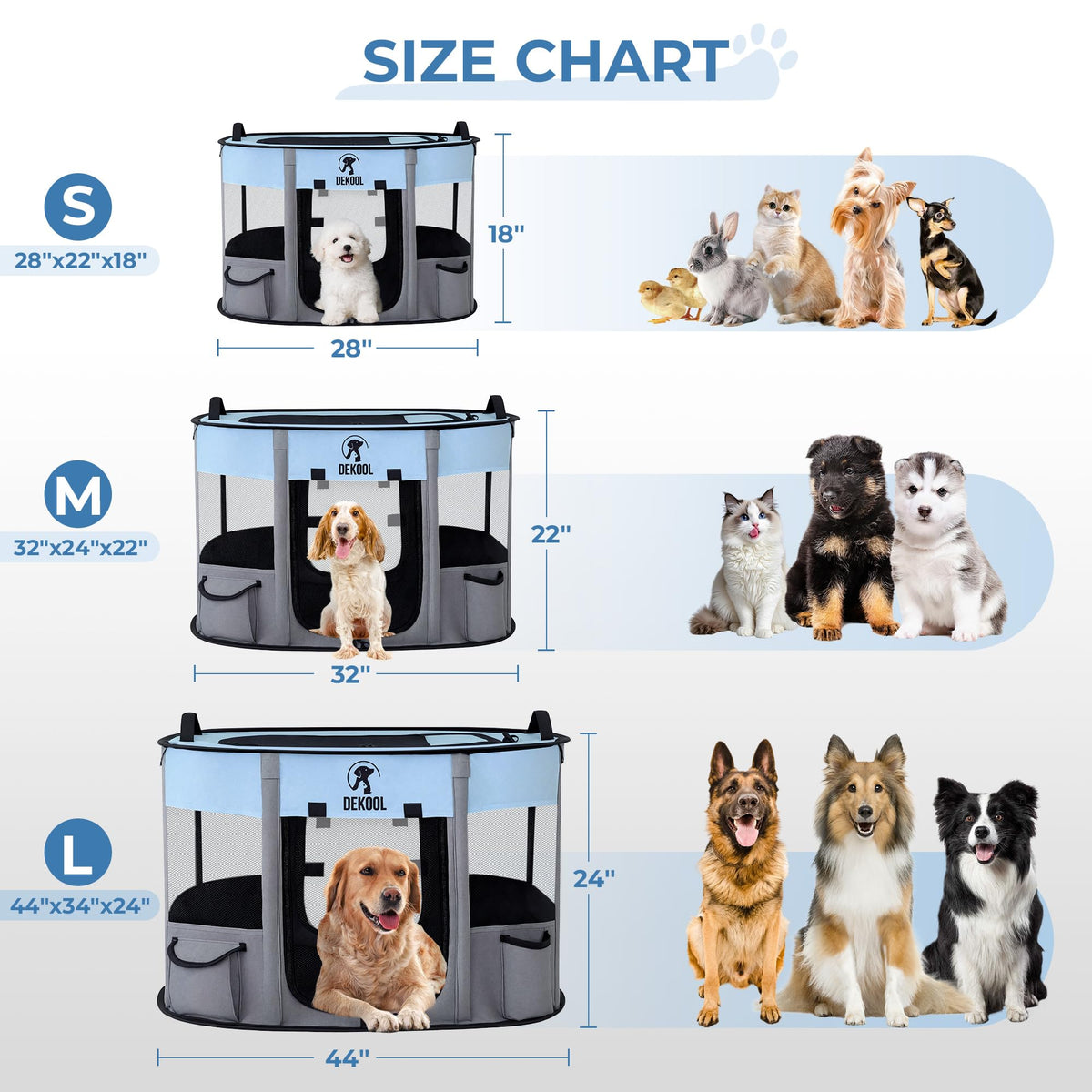 SIZE CHART

S
28"x22"x18"
DEKOOL
18"
28"

M
32"x24"x22"
DEKOOL
22"
32"

L
44"x34"x24"
DEKOOL
24"
44"