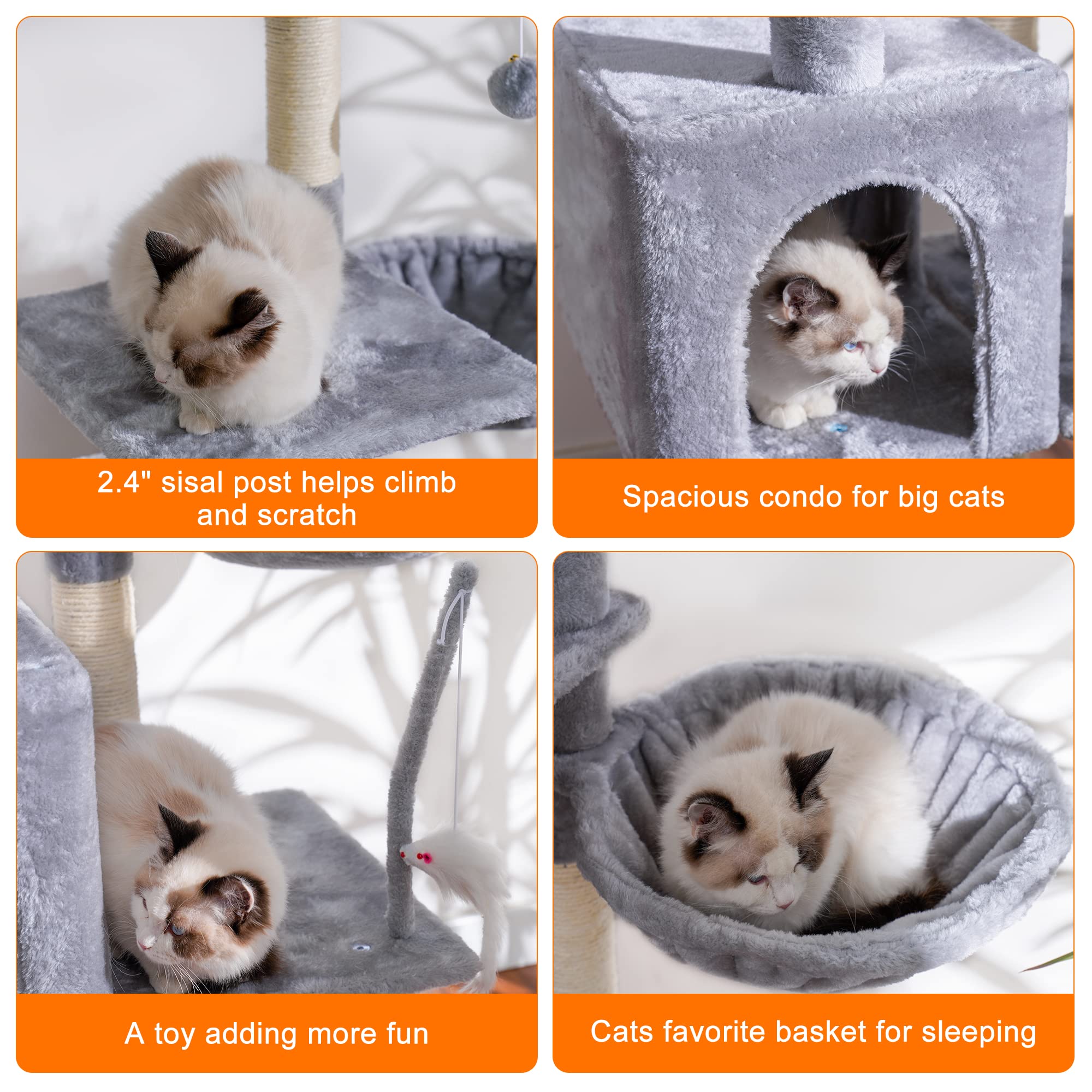 2.4" sisal post helps climb and scratch

Spacious condo for big cats

A toy adding more fun

Cats favorite basket for sleeping