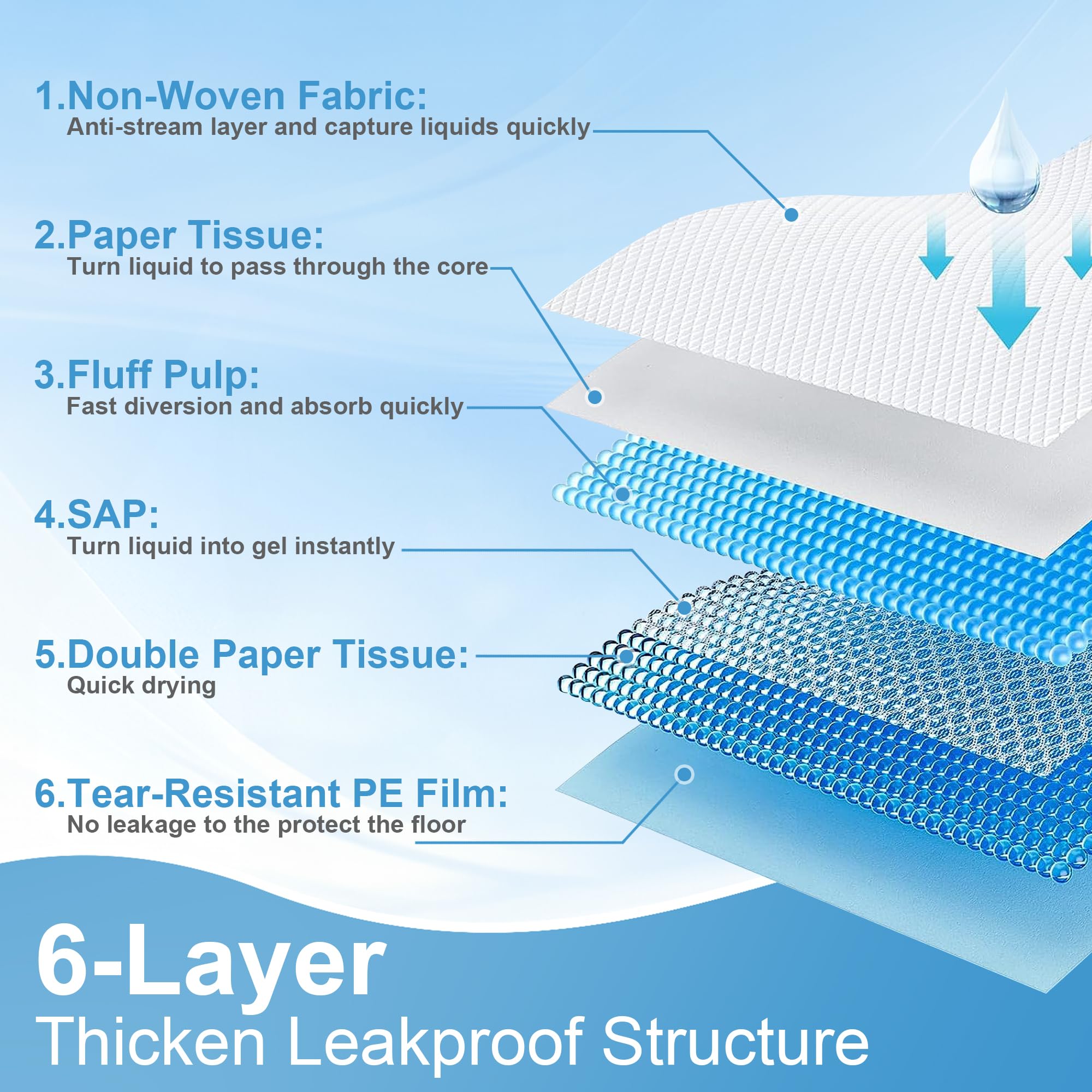 1.Non-Woven Fabric:
Anti-stream layer and capture liquids quickly

2.Paper Tissue:
Turn liquid to pass through the core

3.Fluff Pulp:
Fast diversion and absorb quickly

4.SAP:
Turn liquid into gel instantly

5.Double Paper Tissue:
Quick drying

6.Tear-Resistant PE Film:
No leakage to the protect the floor

6-Layer
Thicken Leakproof Structure