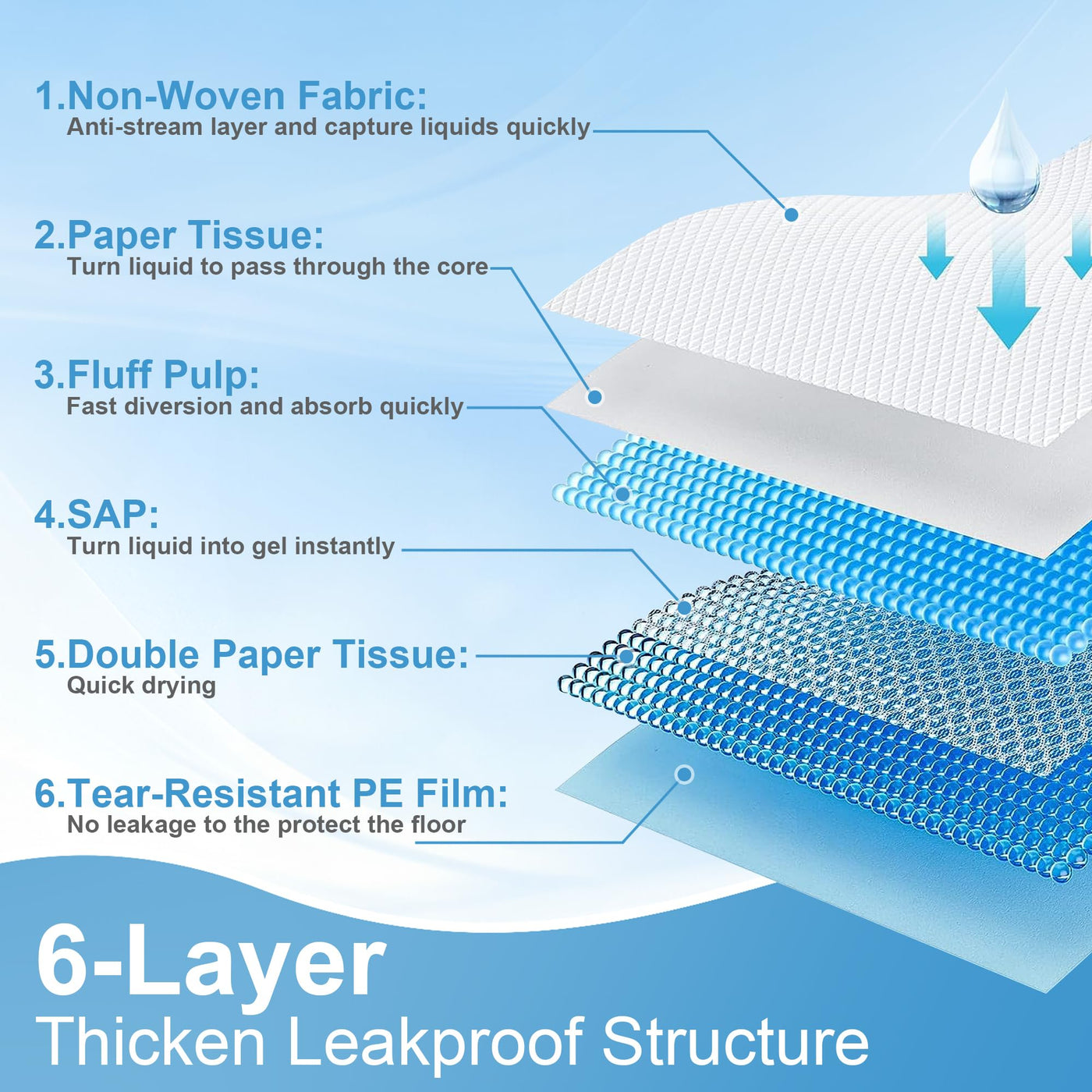 1.Non-Woven Fabric:
Anti-stream layer and capture liquids quickly

2.Paper Tissue:
Turn liquid to pass through the core

3.Fluff Pulp:
Fast diversion and absorb quickly

4.SAP:
Turn liquid into gel instantly

5.Double Paper Tissue:
Quick drying

6.Tear-Resistant PE Film:
No leakage to the protect the floor

6-Layer
Thicken Leakproof Structure