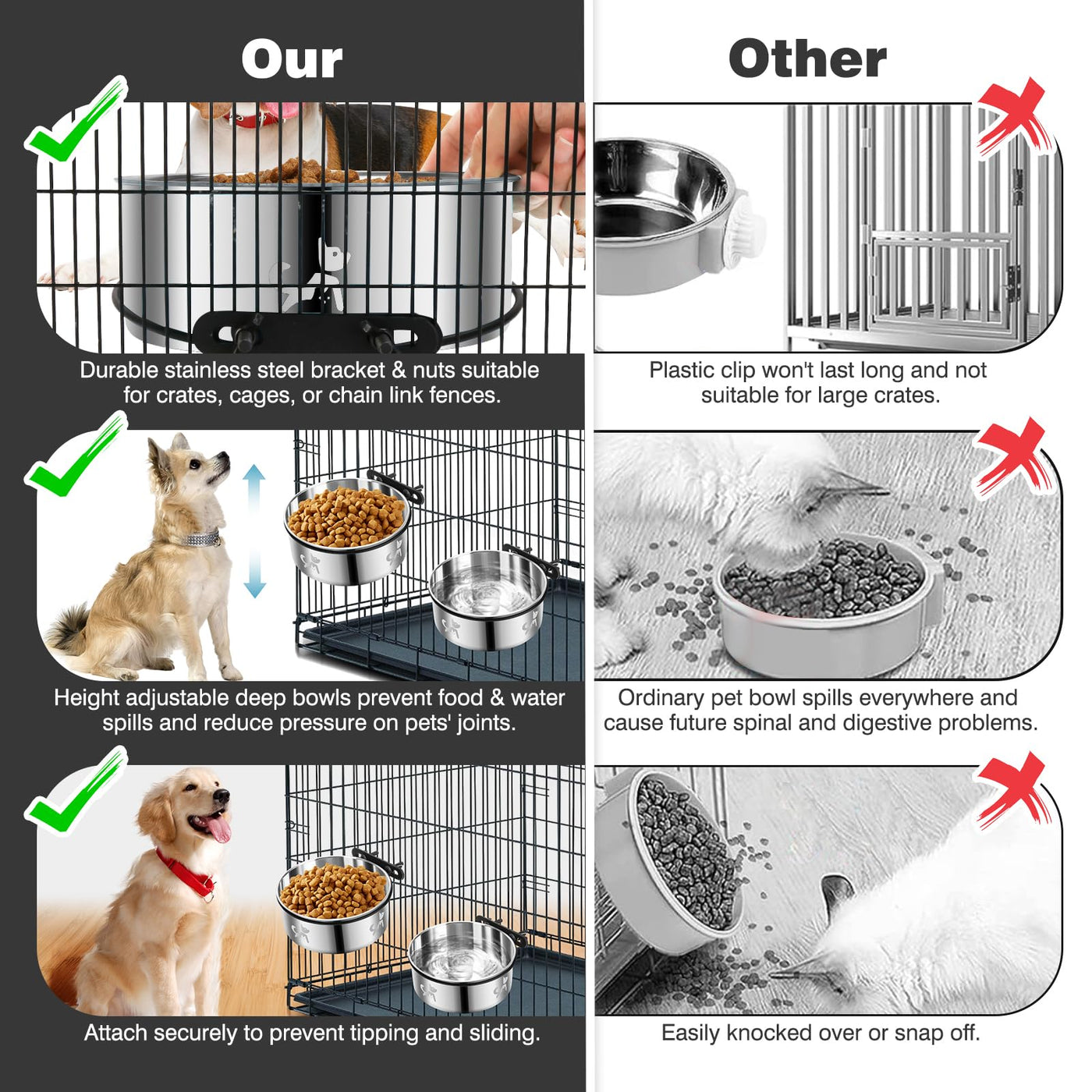 Our

Durable stainless steel bracket & nuts suitable for crates, cages, or chain link fences.

Height adjustable deep bowls prevent food & water spills and reduce pressure on pets' joints.

Attach securely to prevent tipping and sliding.

Other

Plastic clip won't last long and not suitable for large crates.

Ordinary pet bowl spills everywhere and cause future spinal and digestive problems.

Easily knocked over or snap off.