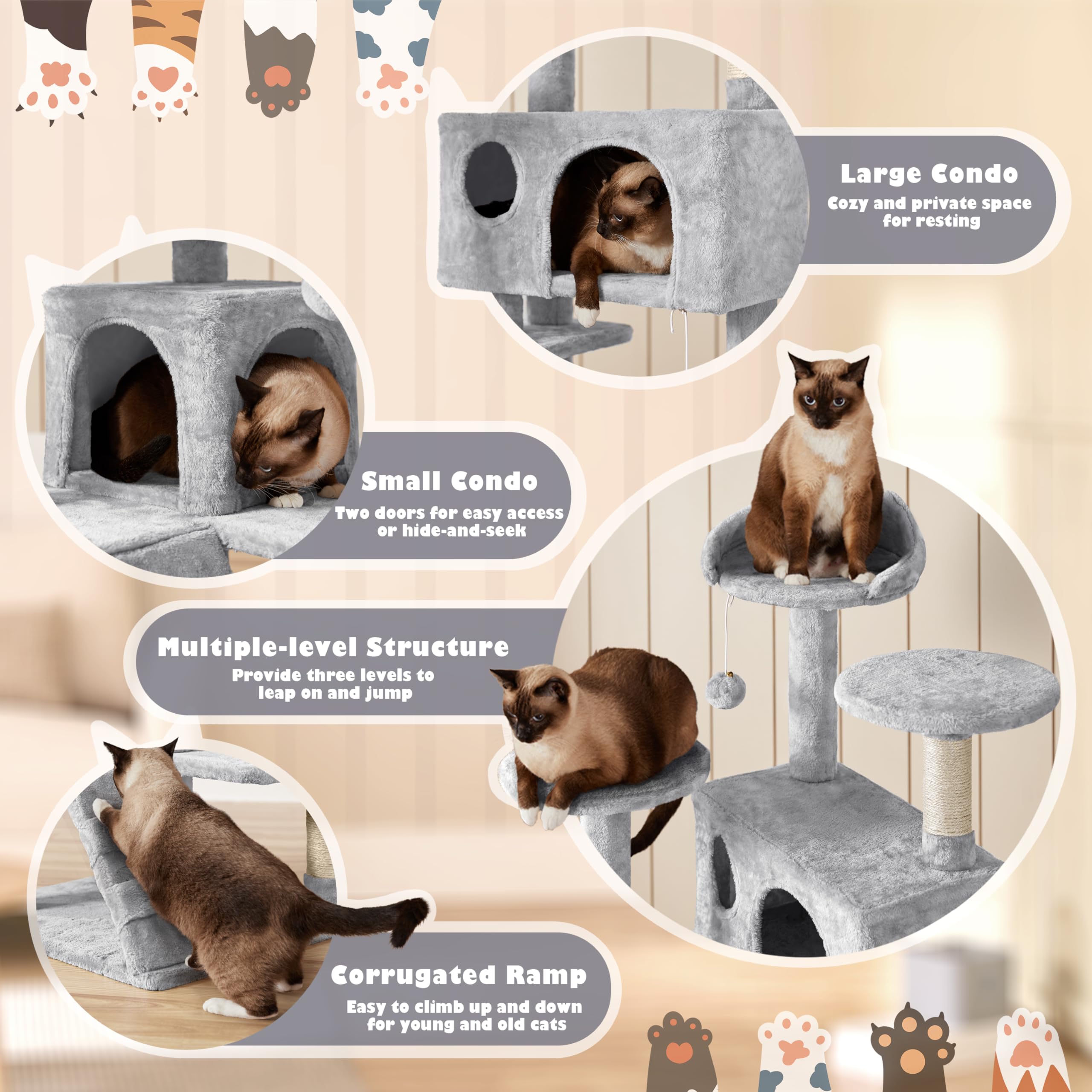 Large Condo
Cozy and private space for resting

Small Condo
Two doors for easy access or hide-and-seek

Multiple-level Structure
Provide three levels to leap on and jump

Corrugated Ramp
Easy to climb up and down for young and old cats