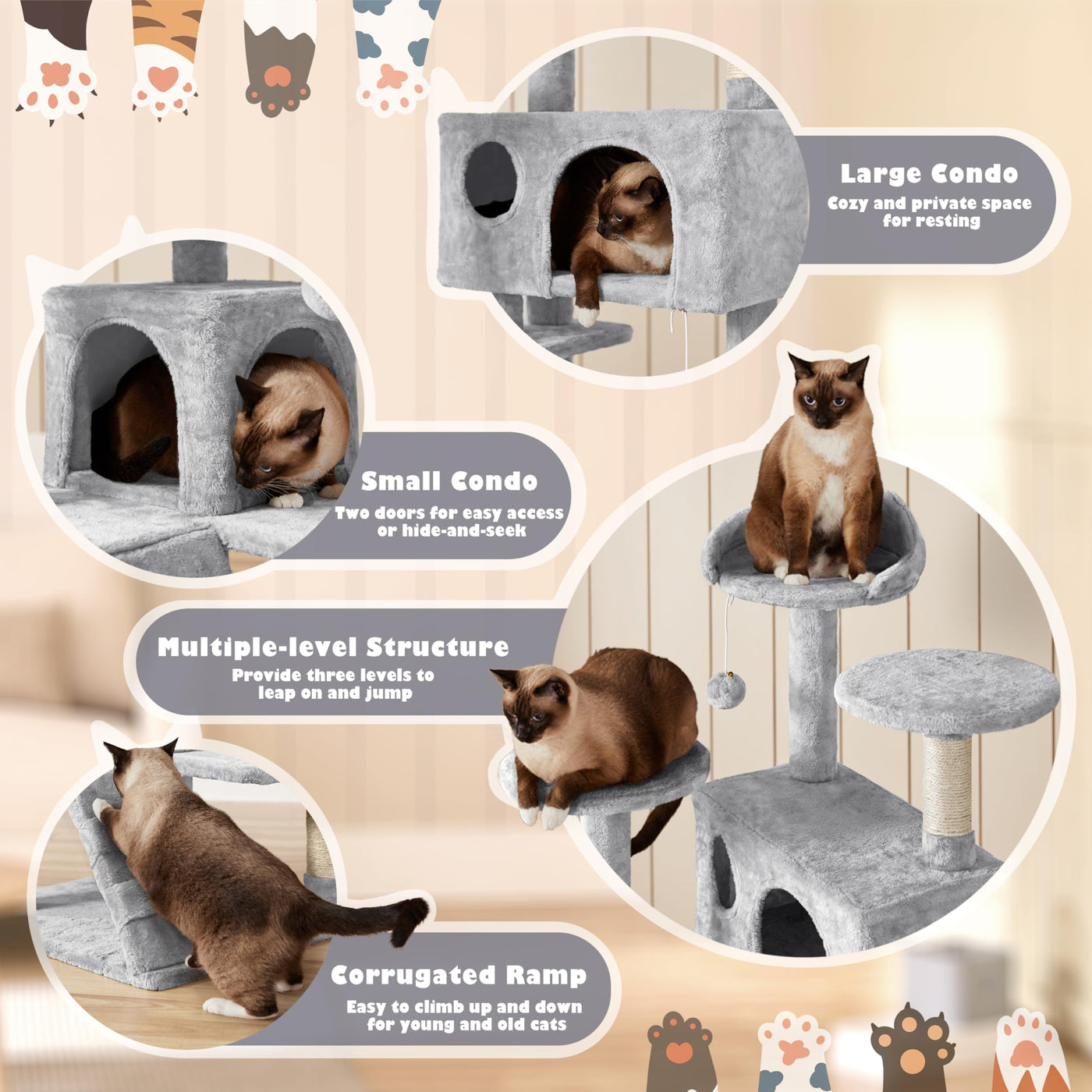 Large Condo
Cozy and private space for resting

Small Condo
Two doors for easy access or hide-and-seek

Multiple-level Structure
Provide three levels to leap on and jump

Corrugated Ramp
Easy to climb up and down for young and old cats