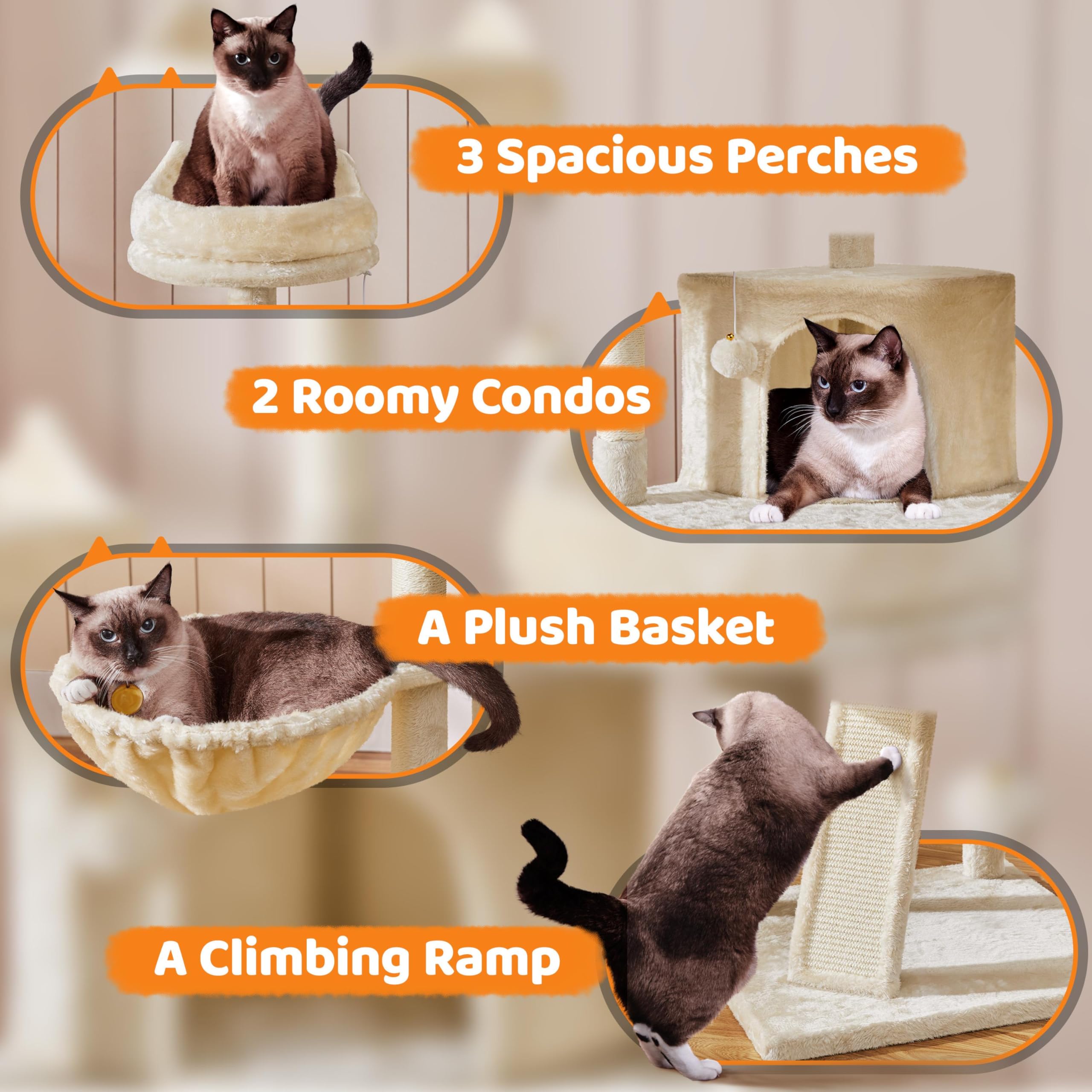 3 Spacious Perches

2 Roomy Condos

A Plush Basket

A Climbing Ramp