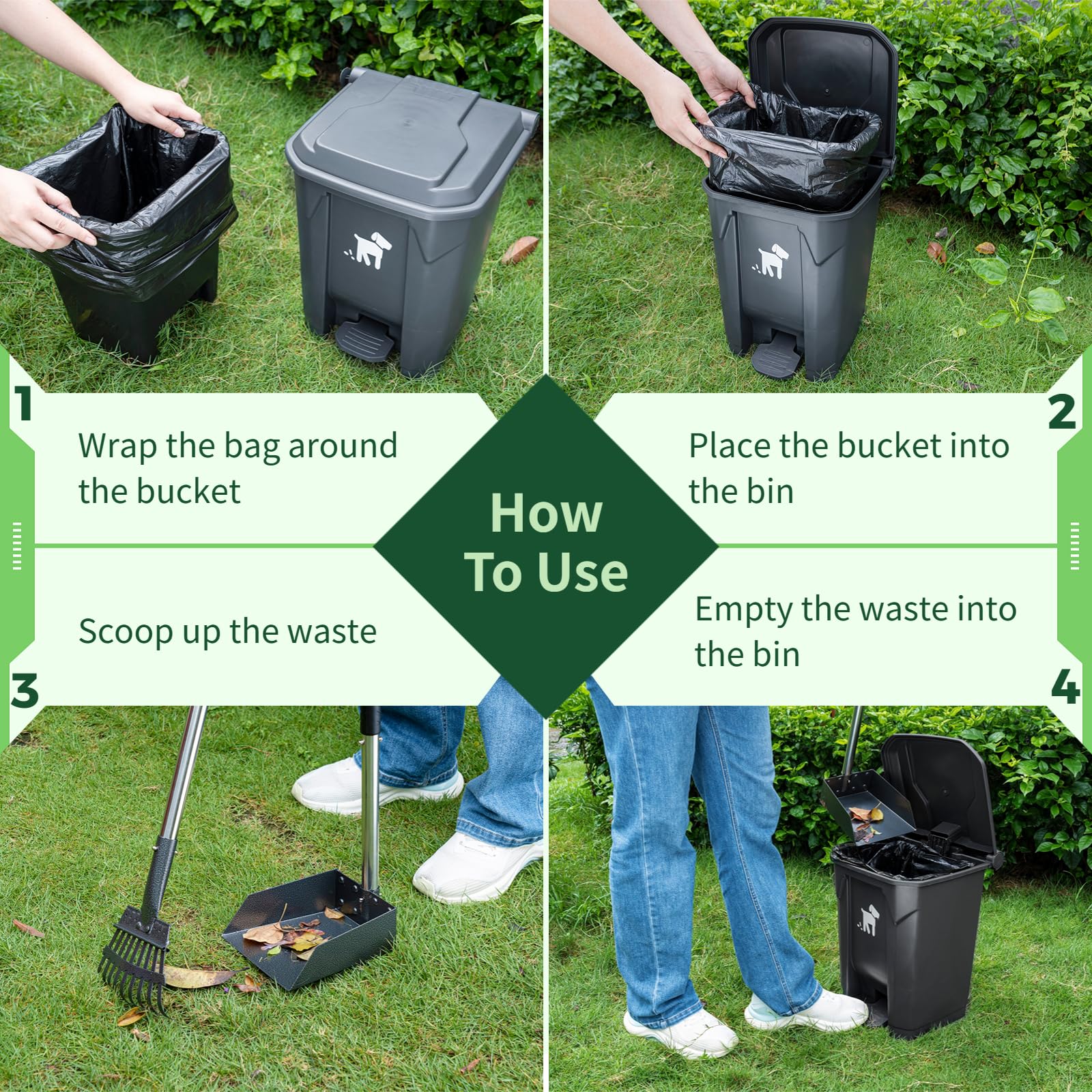 How To Use

1
Wrap the bag around the bucket

2
Place the bucket into the bin

3
Scoop up the waste

4
Empty the waste into the bin