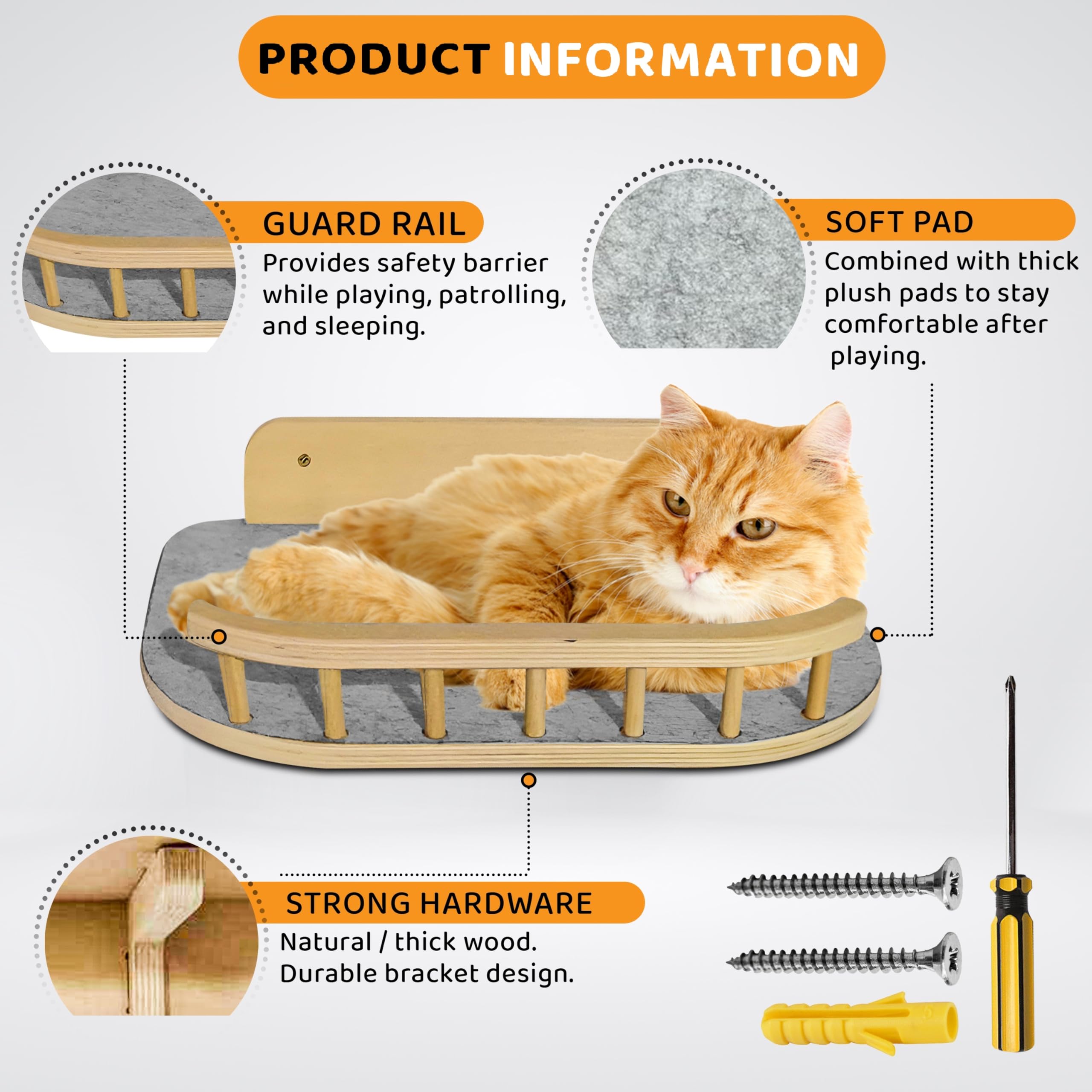 PRODUCT INFORMATION

GUARD RAIL
Provides safety barrier while playing, patrolling, and sleeping.

SOFT PAD
Combined with thick plush pads to stay comfortable after playing.

STRONG HARDWARE
Natural / thick wood.
Durable bracket design.