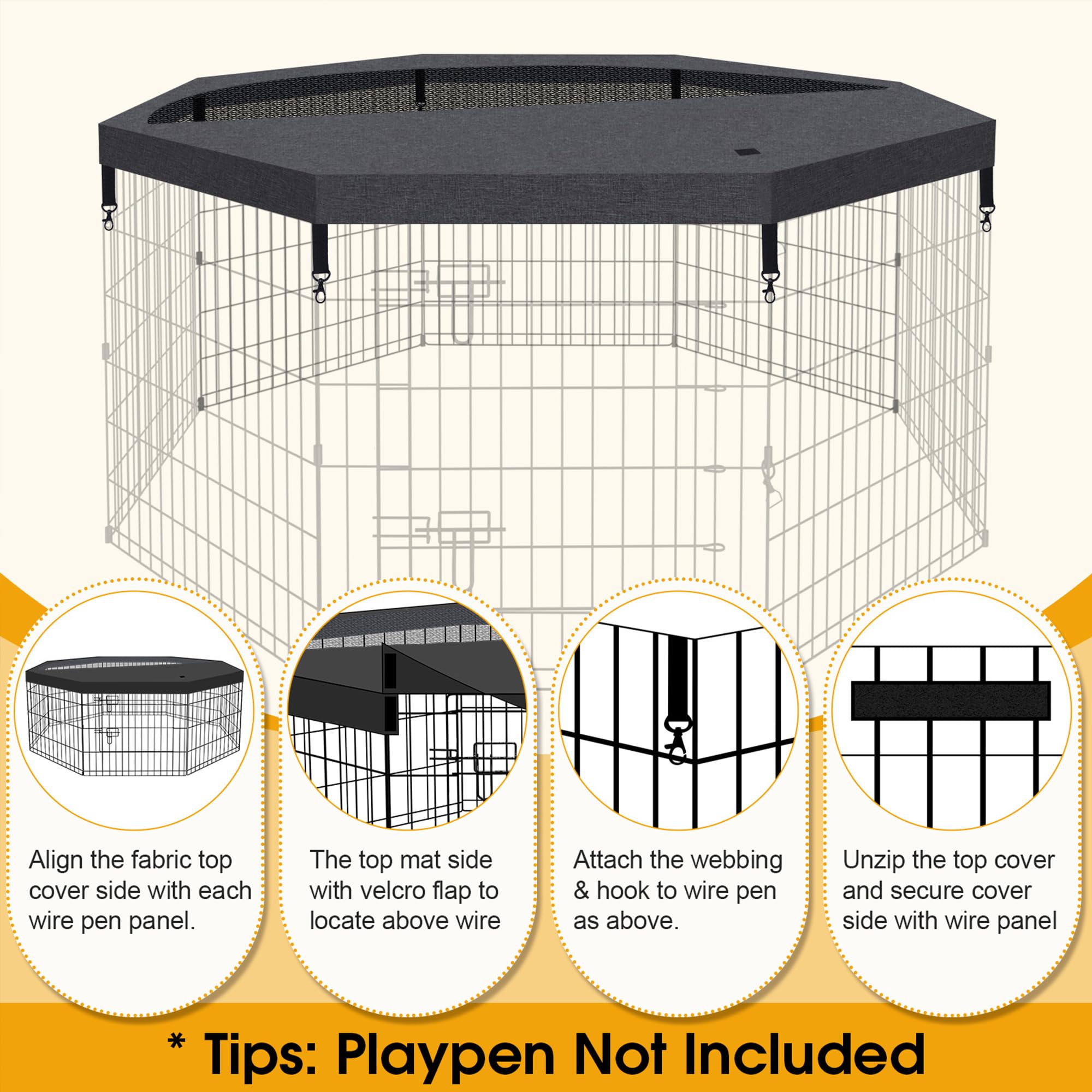 Align the fabric top cover side with each wire pen panel.

The top mat side with velcro flap to locate above wire

Attach the webbing & hook to wire pen as above.

Unzip the top cover and secure cover side with wire panel

* Tips: Playpen Not Included