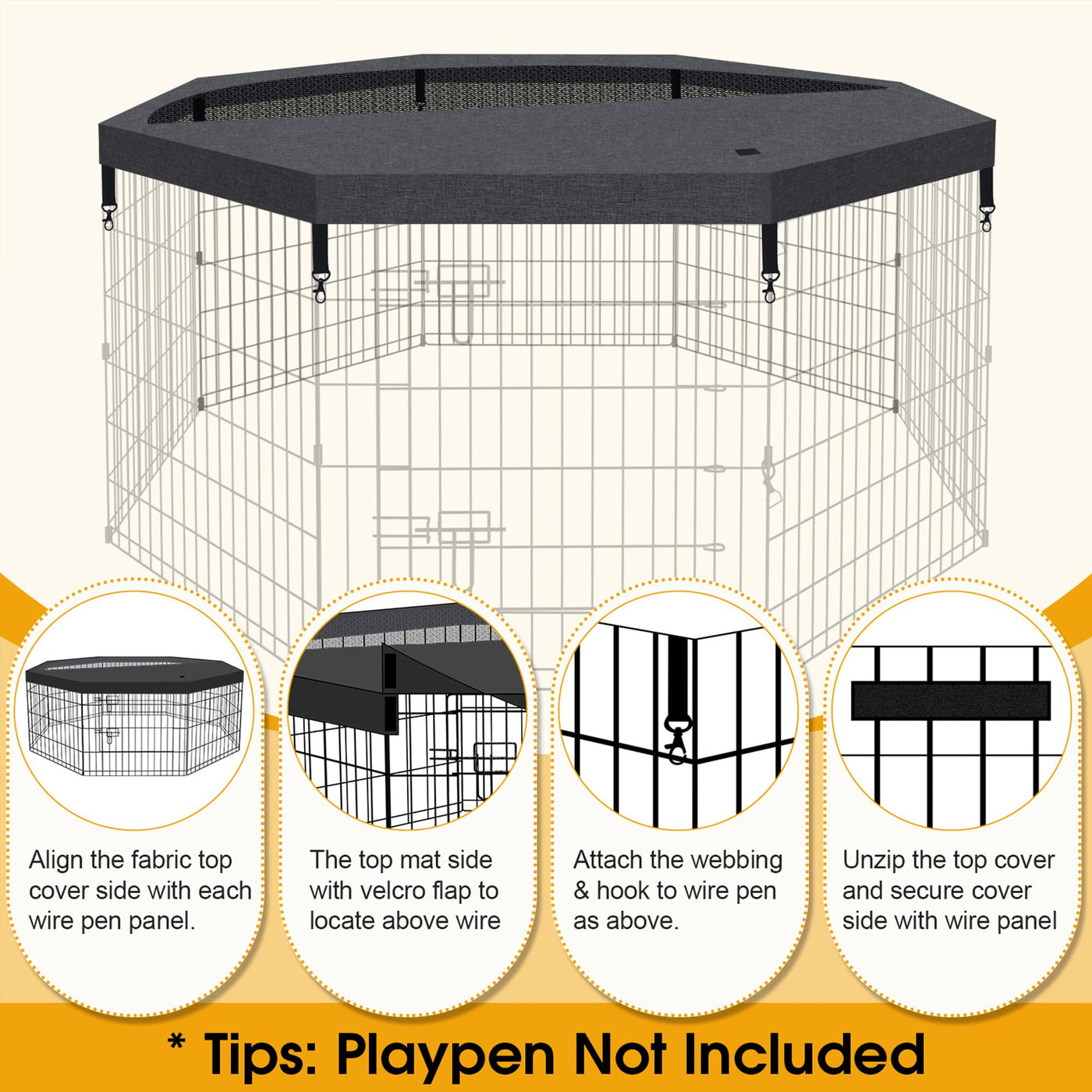 Align the fabric top cover side with each wire pen panel.

The top mat side with velcro flap to locate above wire

Attach the webbing & hook to wire pen as above.

Unzip the top cover and secure cover side with wire panel

* Tips: Playpen Not Included