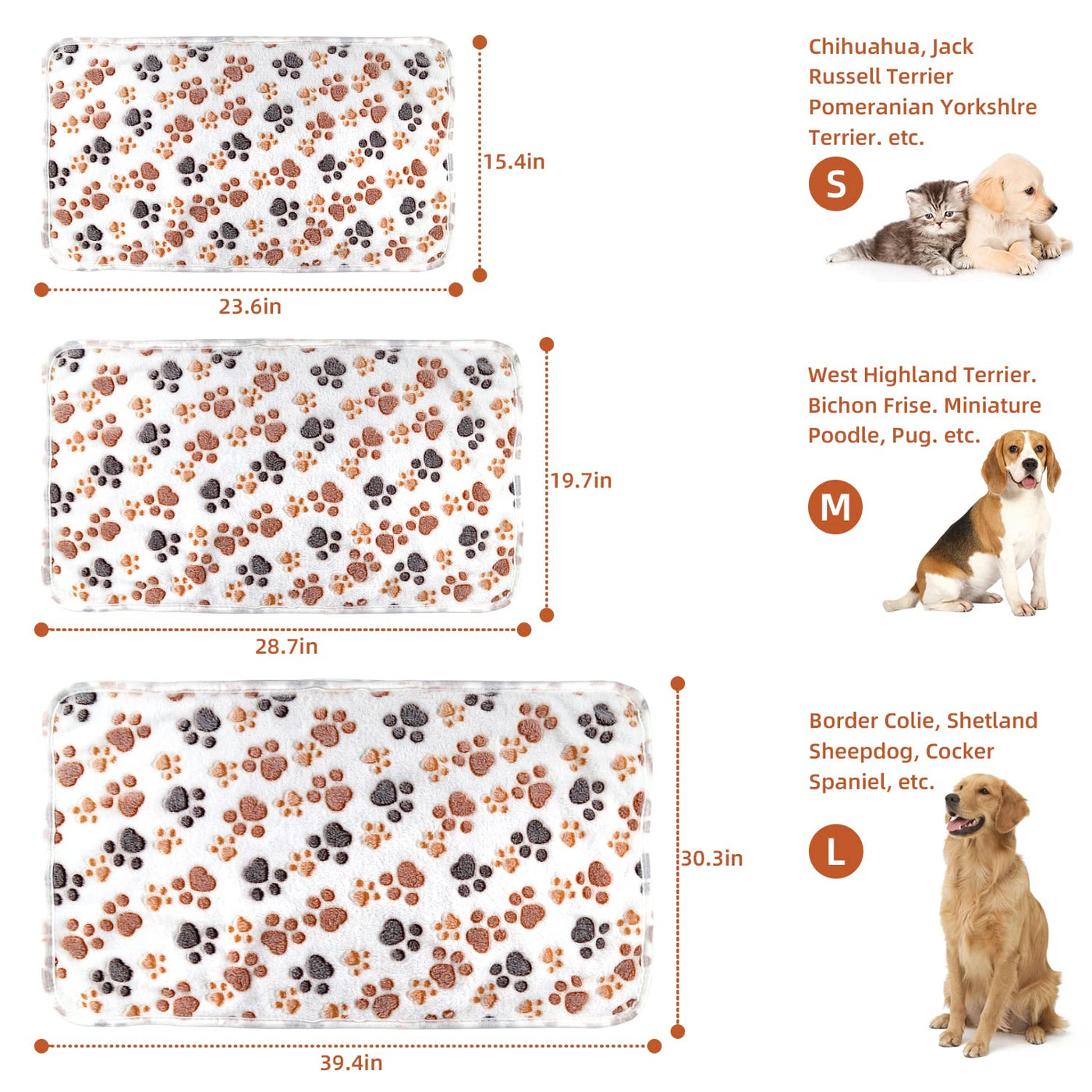 15.4in

23.6in

Chihuahua, Jack Russell Terrier Pomeranian Yorkshlre Terrier. etc.

S

19.7in

28.7in

West Highland Terrier. Bichon Frise. Miniature Poodle, Pug. etc.

M

30.3in

39.4in

Border Colie, Shetland Sheepdog, Cocker Spaniel, etc.

L