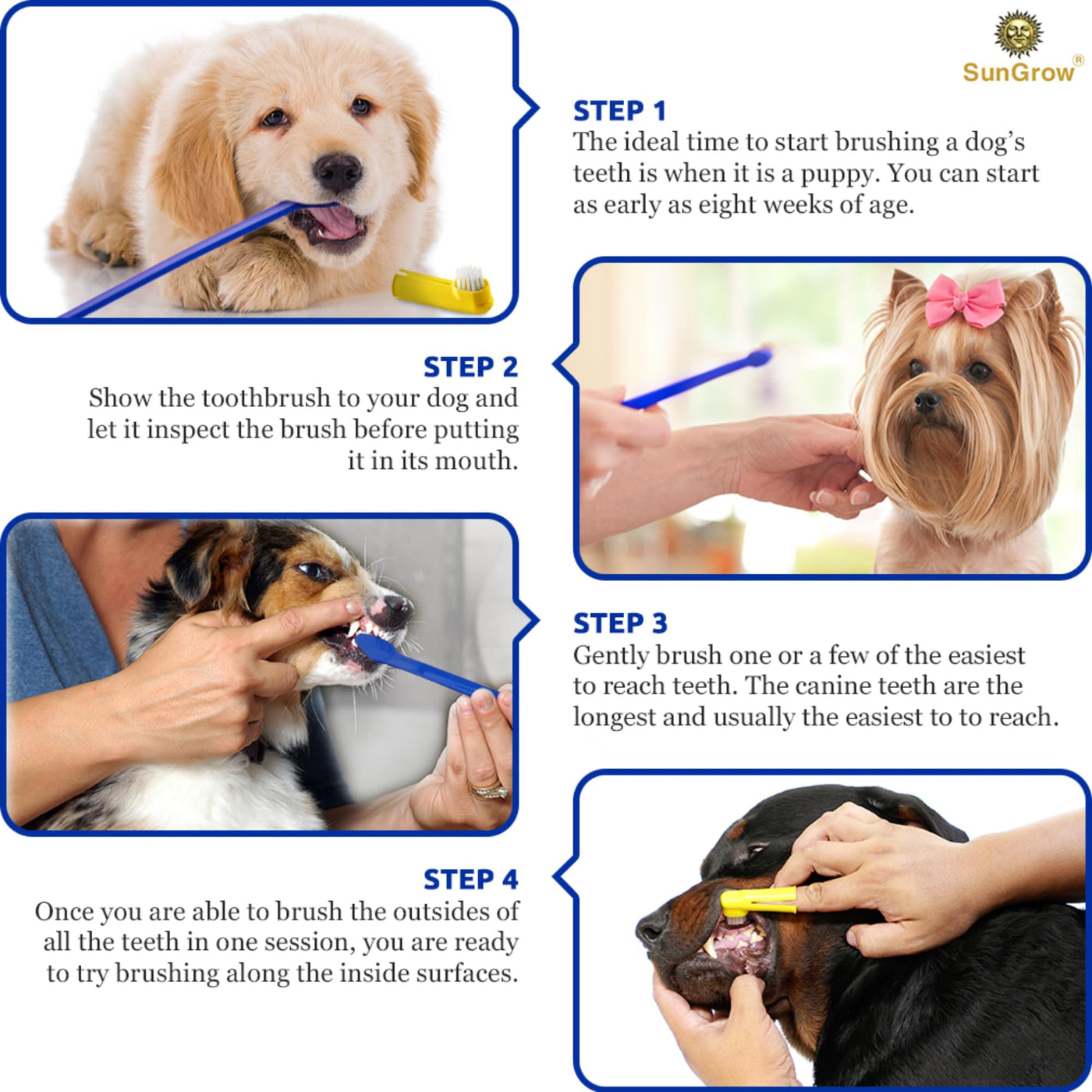 SunGrow®

STEP 1
The ideal time to start brushing a dog's teeth is when it is a puppy. You can start as early as eight weeks of age.

STEP 2
Show the toothbrush to your dog and let it inspect the brush before putting it in its mouth.

STEP 3
Gently brush one or a few of the easiest to reach teeth. The canine teeth are the longest and usually the easiest to to reach.

STEP 4
Once you are able to brush the outsides of all the teeth in one session, you are ready to try brushing along the inside surfaces.