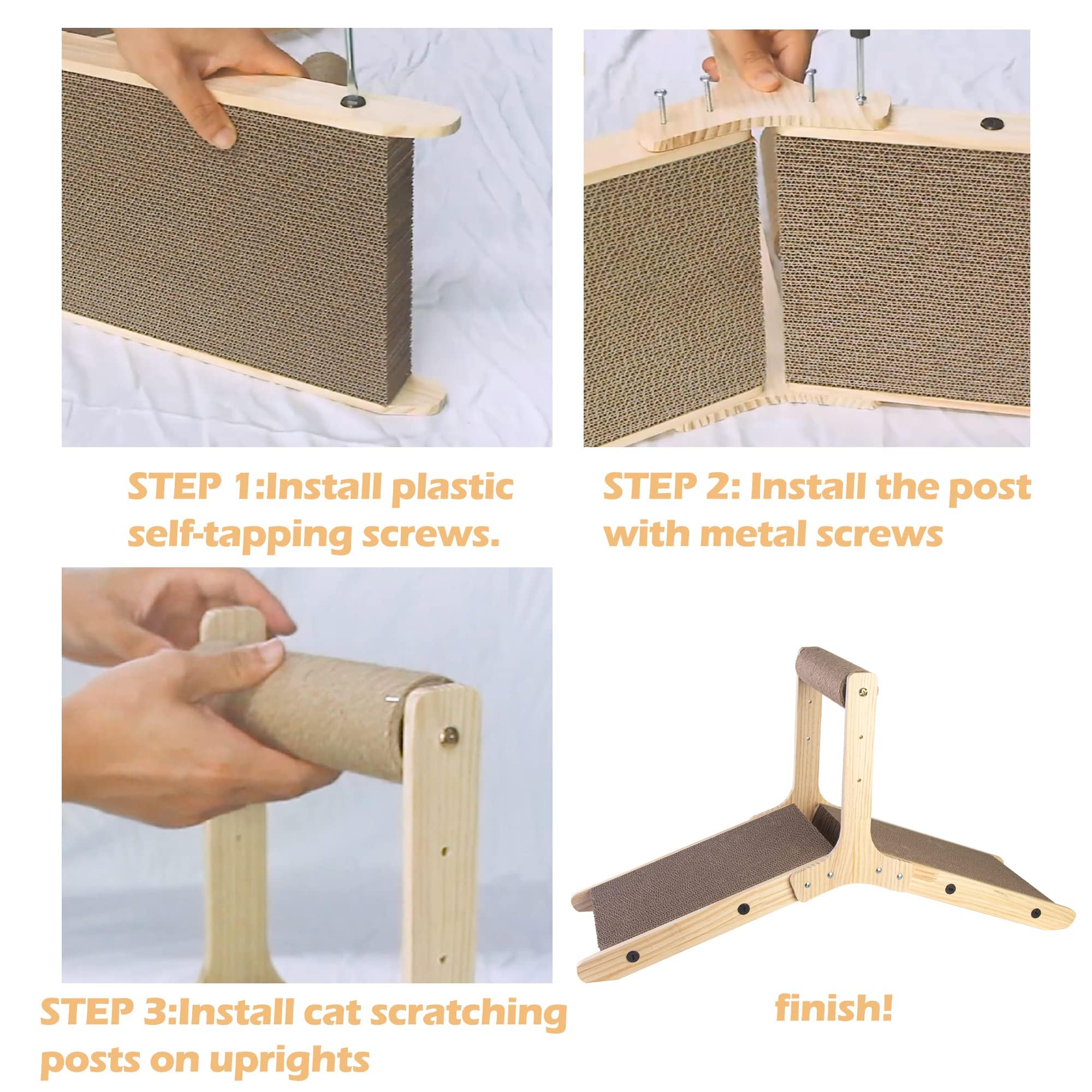 STEP 1:Install plastic self-tapping screws.

STEP 2: Install the post with metal screws

STEP 3:Install cat scratching posts on uprights

finish!