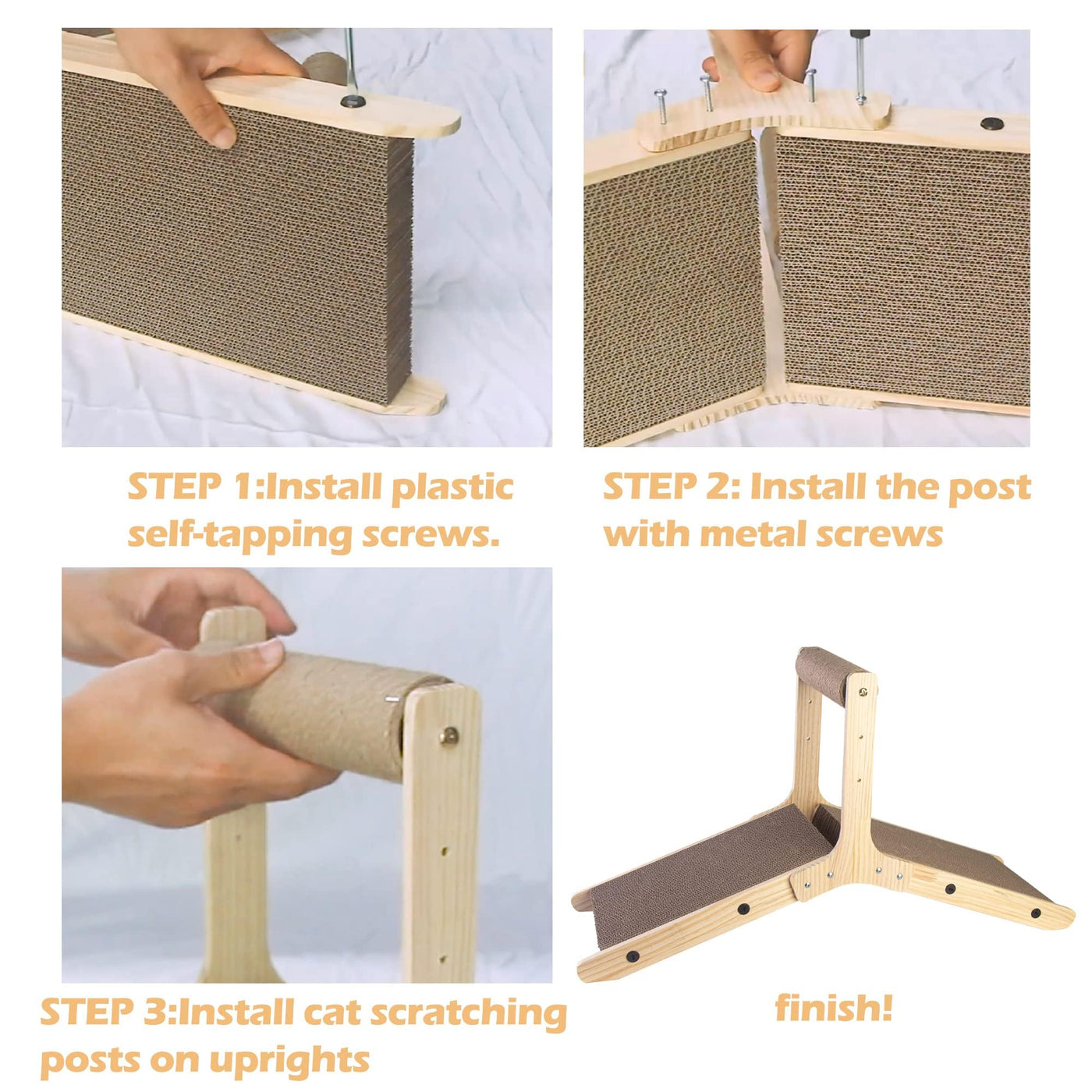 STEP 1:Install plastic self-tapping screws.

STEP 2: Install the post with metal screws

STEP 3:Install cat scratching posts on uprights

finish!