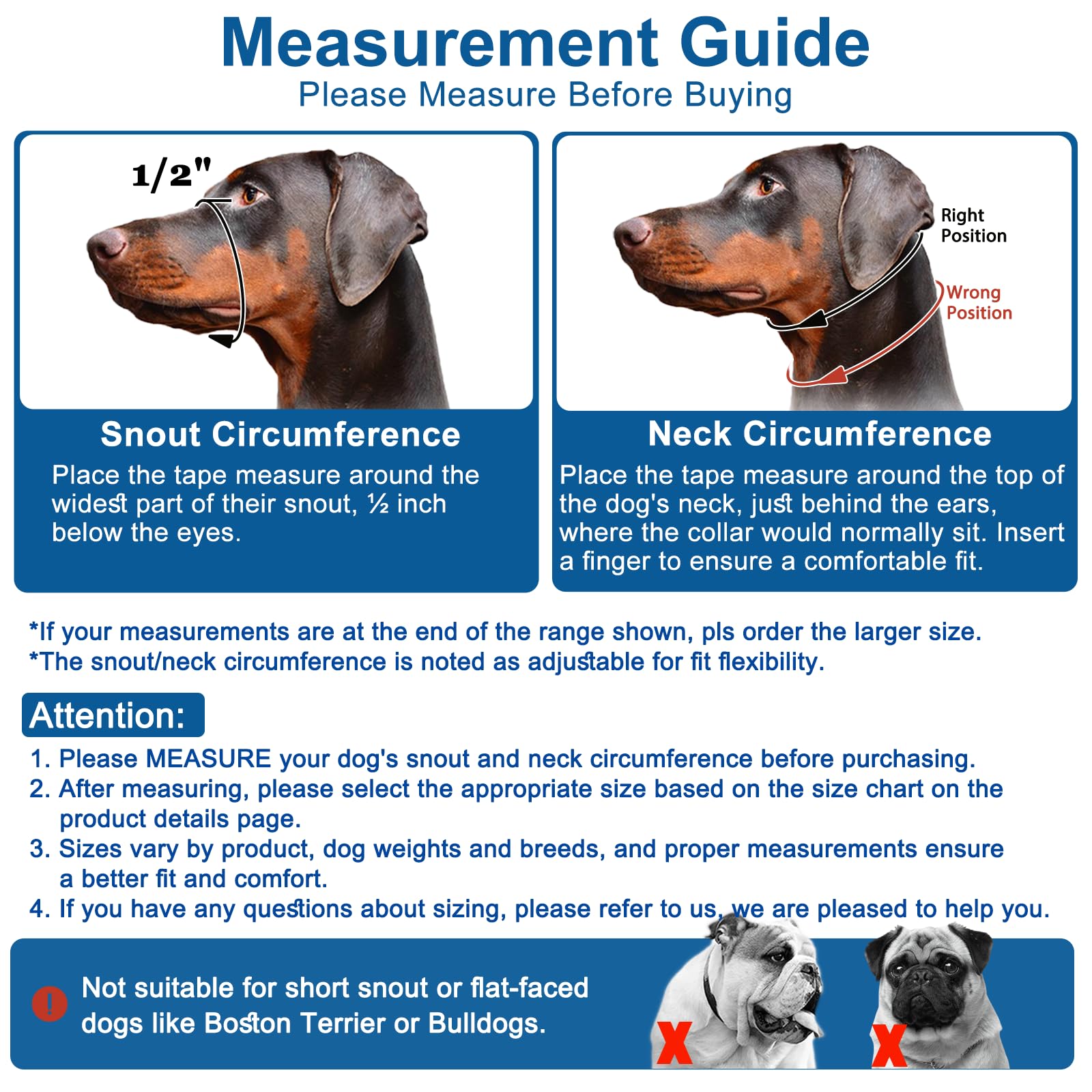 Measurement Guide
Please Measure Before Buying

1/2"

Snout Circumference
Place the tape measure around the widest part of their snout, ½ inch below the eyes.

Right Position
Wrong Position

Neck Circumference
Place the tape measure around the top of the dog's neck, just behind the ears, where the collar would normally sit. Insert a finger to ensure a comfortable fit.

*If your measurements are at the end of the range shown, pls order the larger size.
*The snout/neck circumference is noted as adjustable for fit flexibility.

Attention:
1. Please MEASURE your dog's snout and neck circumference before purchasing.
2. After measuring, please select the appropriate size based on the size chart on the product details page.
3. Sizes vary by product, dog weights and breeds, and proper measurements ensure a better fit and comfort.
4. If you have any questions about sizing, please refer to us, we are pleased to help you.

!
Not suitable for short snout or flat-faced dogs like Boston Terrier or Bulldogs.

X
X