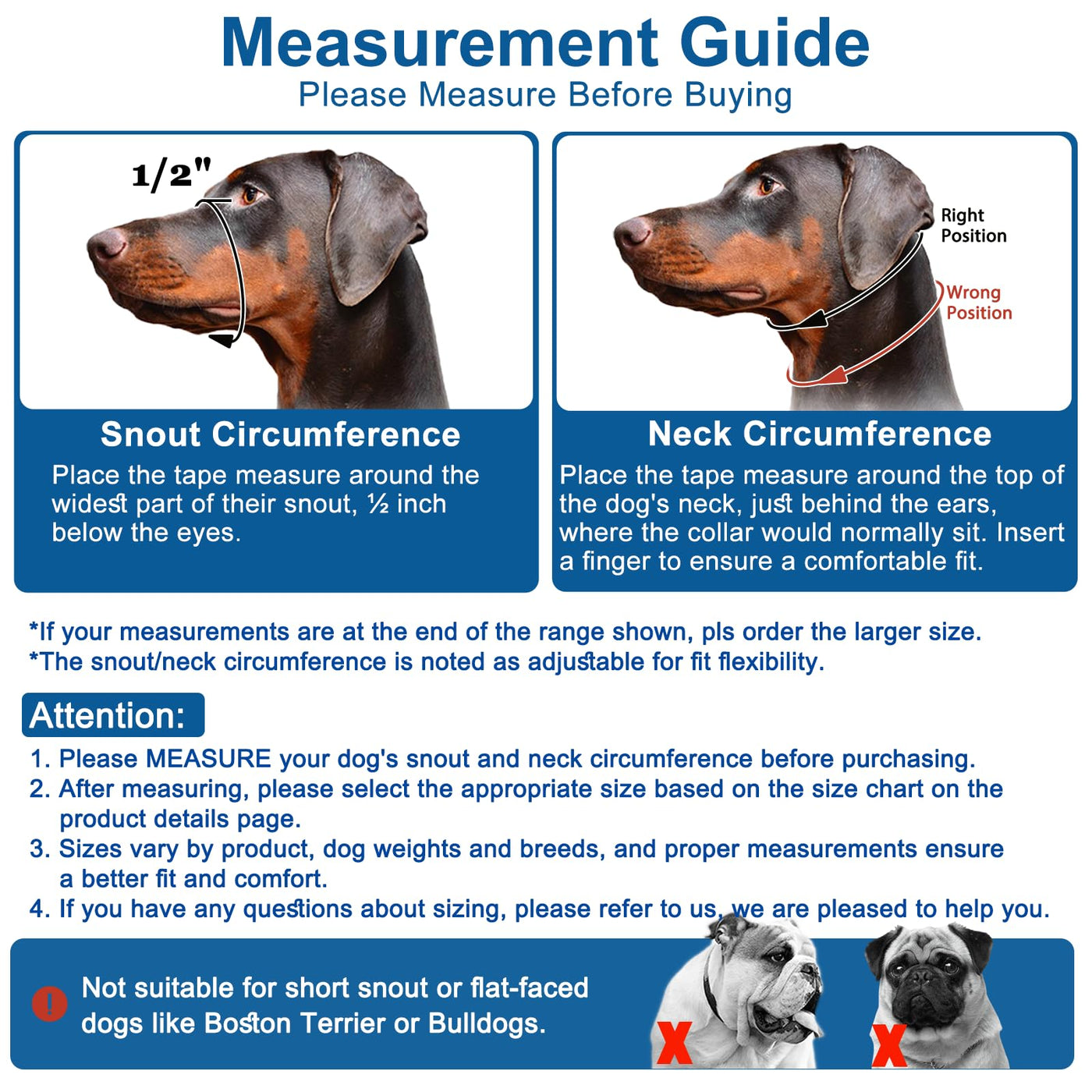 Measurement Guide
Please Measure Before Buying

1/2"

Snout Circumference
Place the tape measure around the widest part of their snout, ½ inch below the eyes.

Right Position
Wrong Position

Neck Circumference
Place the tape measure around the top of the dog's neck, just behind the ears, where the collar would normally sit. Insert a finger to ensure a comfortable fit.

*If your measurements are at the end of the range shown, pls order the larger size.
*The snout/neck circumference is noted as adjustable for fit flexibility.

Attention:
1. Please MEASURE your dog's snout and neck circumference before purchasing.
2. After measuring, please select the appropriate size based on the size chart on the product details page.
3. Sizes vary by product, dog weights and breeds, and proper measurements ensure a better fit and comfort.
4. If you have any questions about sizing, please refer to us, we are pleased to help you.

!
Not suitable for short snout or flat-faced dogs like Boston Terrier or Bulldogs.

X
X