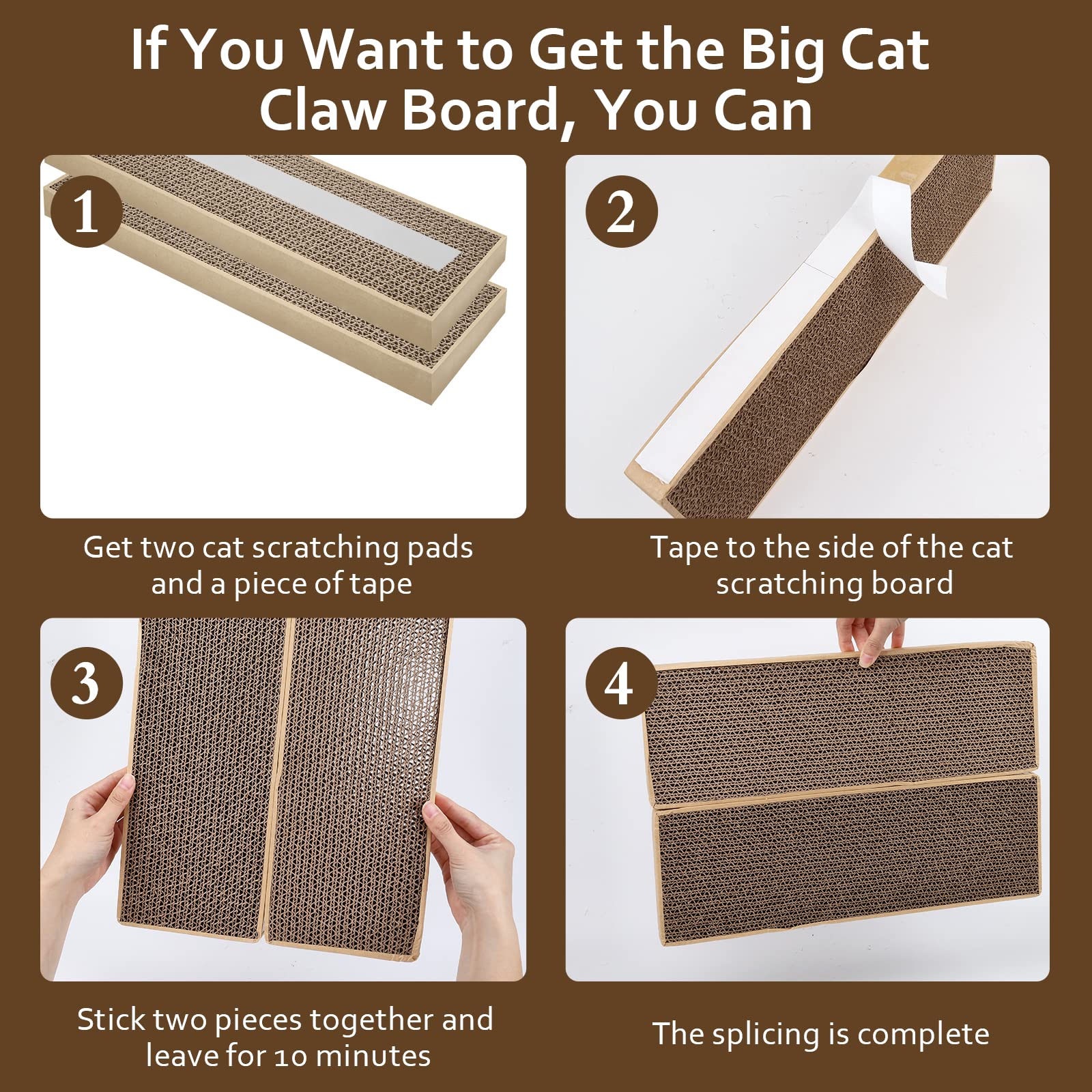 If You Want to Get the Big Cat Claw Board, You Can

1

Get two cat scratching pads and a piece of tape

2

Tape to the side of the cat scratching board

3

Stick two pieces together and leave for 10 minutes

4

The splicing is complete