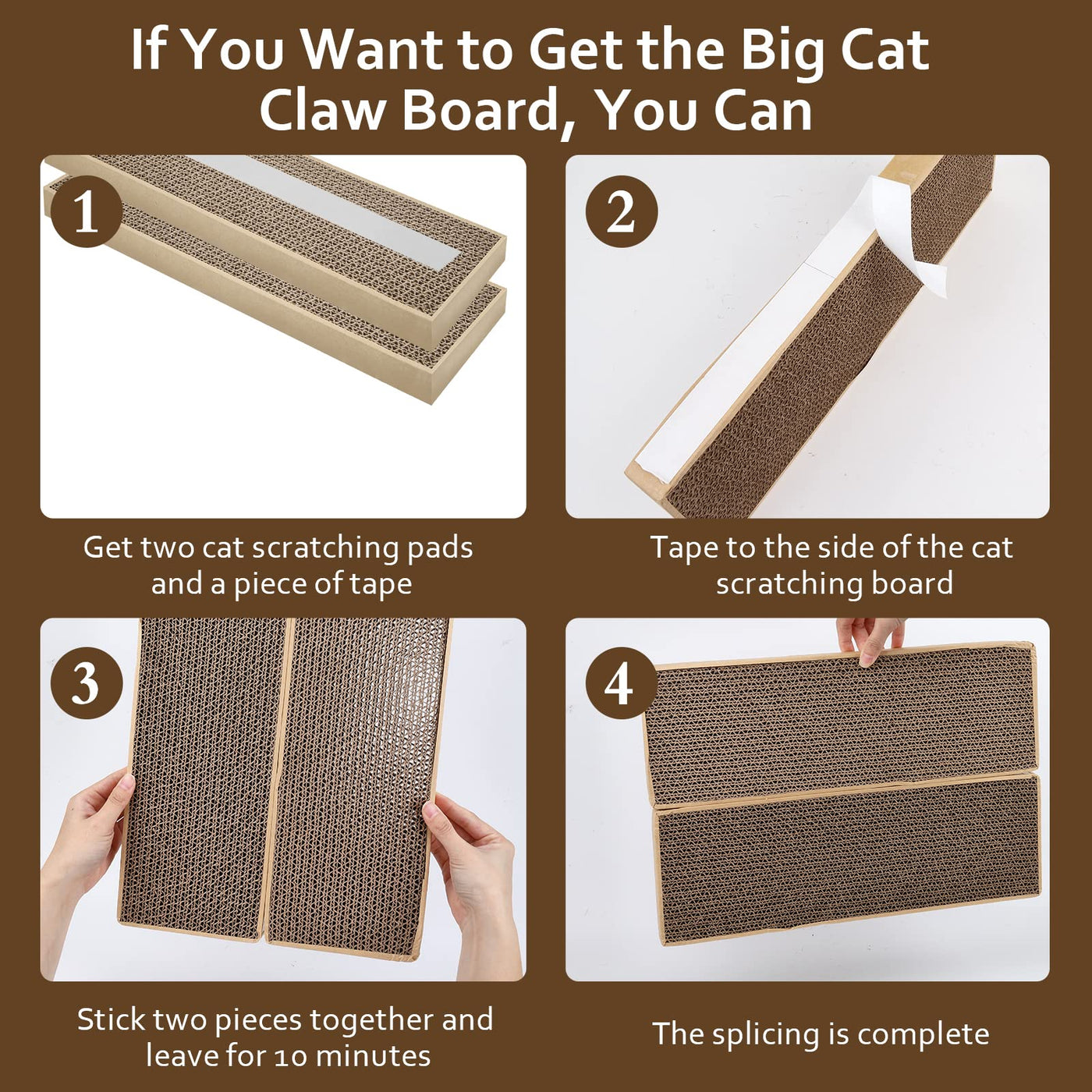 If You Want to Get the Big Cat Claw Board, You Can

1

Get two cat scratching pads and a piece of tape

2

Tape to the side of the cat scratching board

3

Stick two pieces together and leave for 10 minutes

4

The splicing is complete